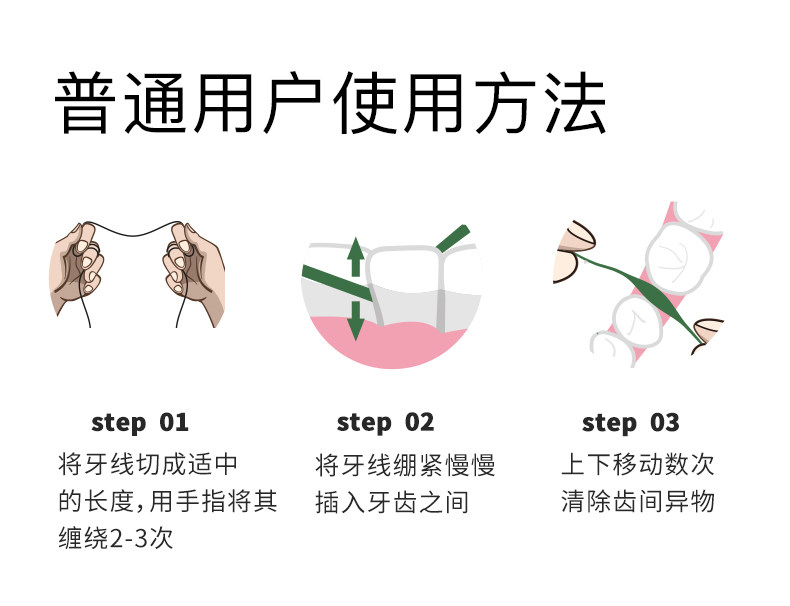 普通用户使用方法

step 01
将牙线切成适中的长度，用手指将其缠绕2-3次

step 02
将牙线绷紧慢慢插入牙齿之间

step 03
上下移动数次清除齿间异物