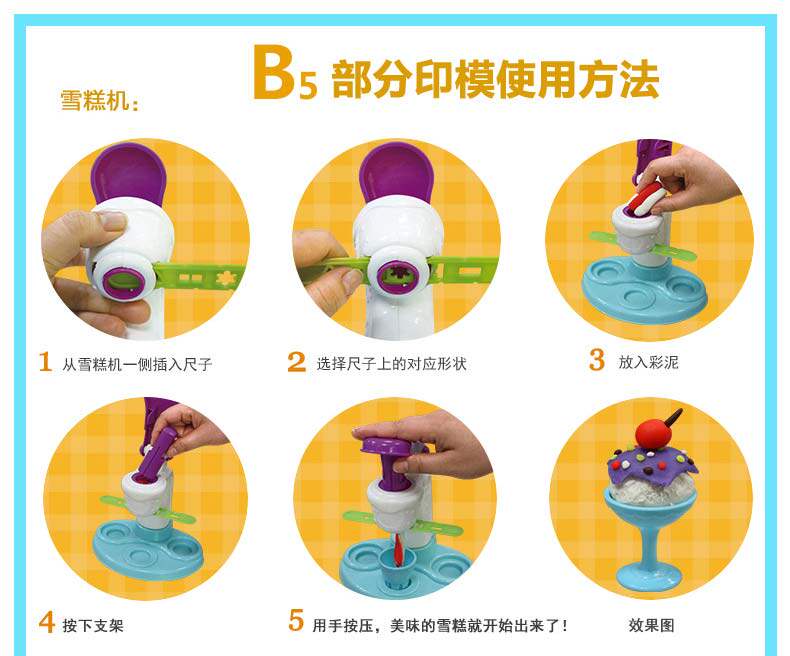 B5 部分印模使用方法

雪糕机：

1 从雪糕机一侧插入尺子

2 选择尺子上的对应形状

3 放入彩泥

4 按下支架

5 用手按压，美味的雪糕就开始出来了！

效果图