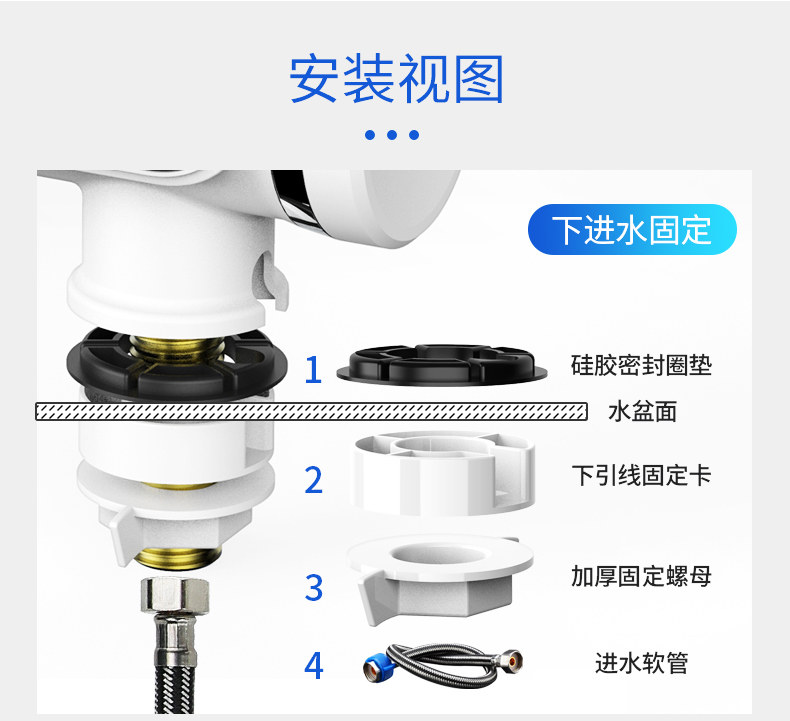 安装视图

下进水固定

1 硅胶密封圈垫

水盆面

2 下引线固定卡

3 加厚固定螺母

4 进水软管