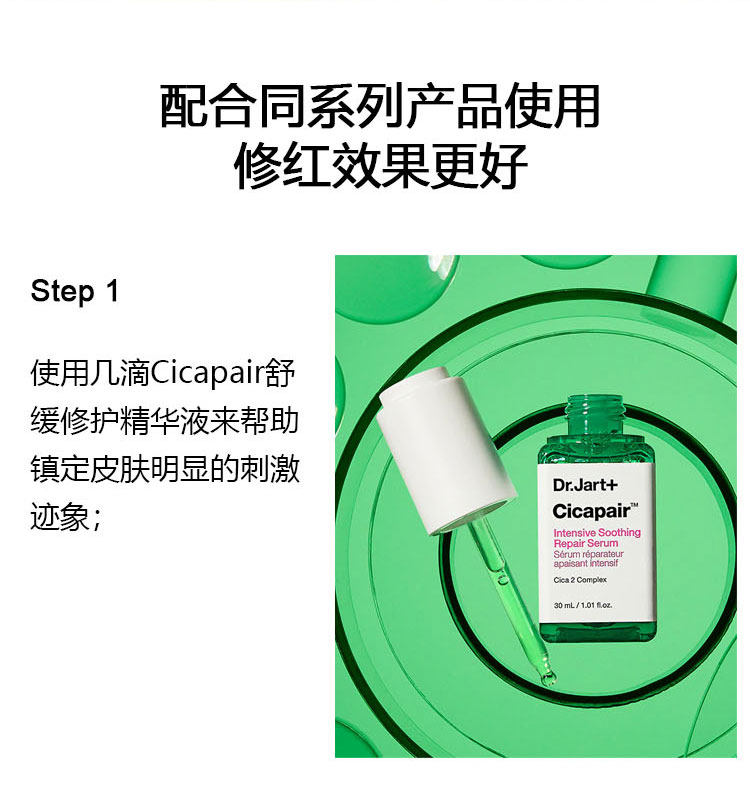 配合同系列产品使用
修红效果更好

Step 1

使用几滴Cicapair舒缓修护精华液来帮助镇定皮肤明显的刺激迹象；

Dr.Jart+
Cicapair™
Intensive Soothing Repair Serum
Sérum réparateur apaisant intensif
Cica 2 Complex
30 mL / 1.01 fl.oz.