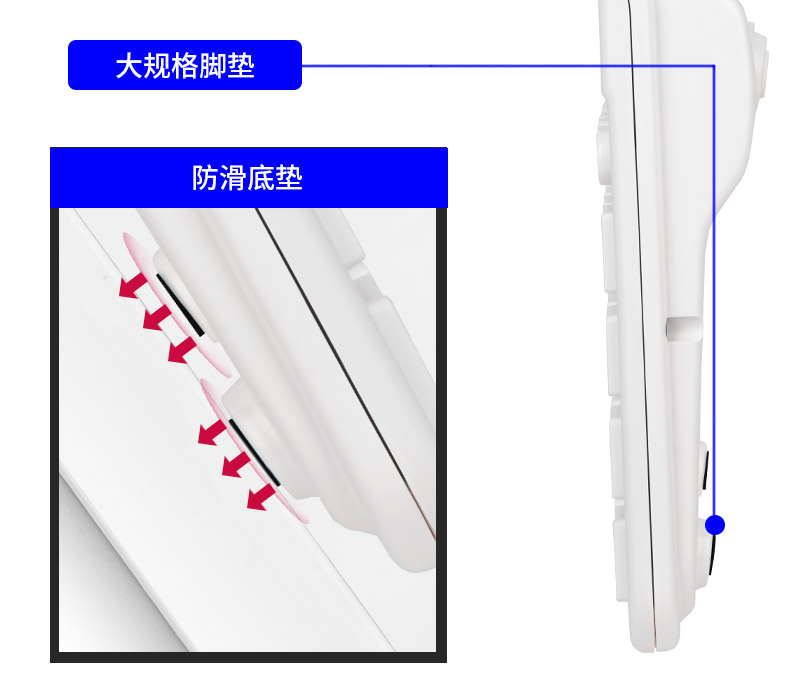 大规格脚垫

防滑底垫