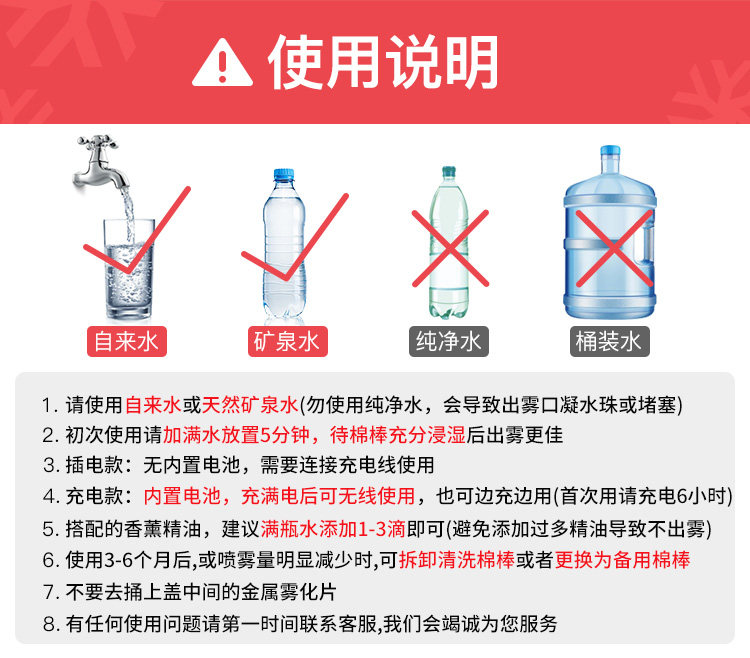 使用说明

自来水　矿泉水　纯净水　桶装水

1. 请使用自来水或天然矿泉水(勿使用纯净水，会导致出雾口凝水珠或堵塞)
2. 初次使用请加满水放置5分钟，待棉棒充分浸湿后出雾更佳
3. 插电款：无内置电池，需要连接充电线使用
4. 充电款：内置电池，充满电后可无线使用，也可边充边用(首次用请充电6小时)
5. 搭配的香薰精油，建议满瓶水添加1-3滴即可(避免添加过多精油导致不出雾)
6. 使用3-6个月后,或喷雾量明显减少时,可拆卸清洗棉棒或者更换为备用棉棒
7. 不要去捅上盖中间的金属雾化片
8. 有任何使用问题请第一时间联系客服,我们会竭诚为您服务