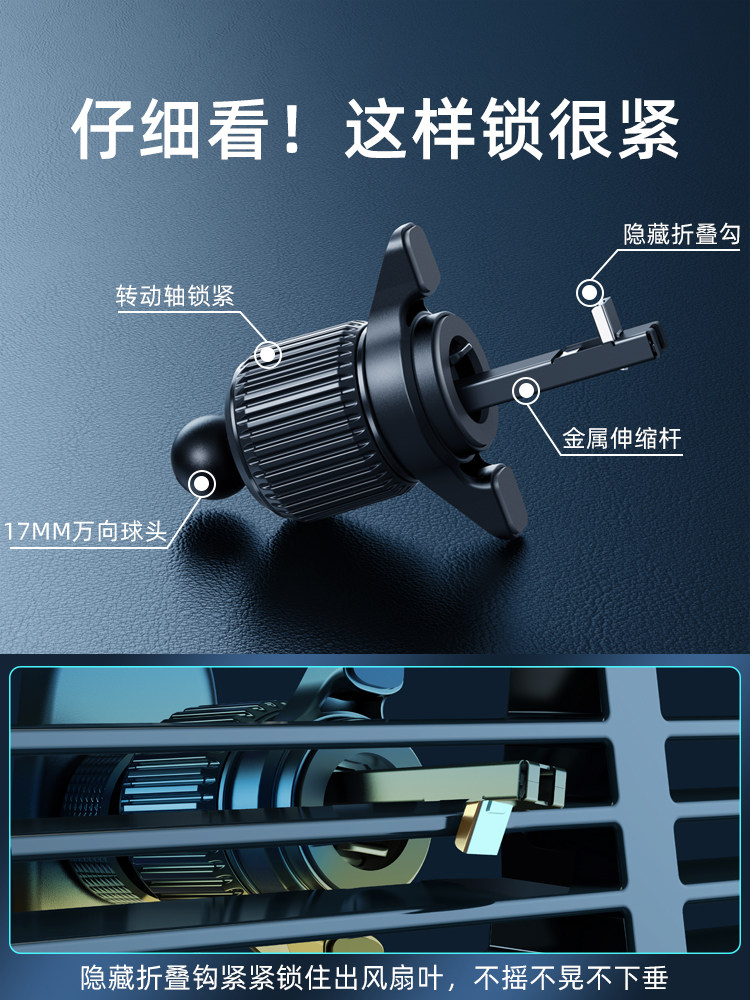 仔细看！这样锁很紧

隐藏折叠勾

转动轴锁紧

金属伸缩杆

17MM万向球头

隐藏折叠钩紧紧锁住出风扇叶，不摇不晃不下垂