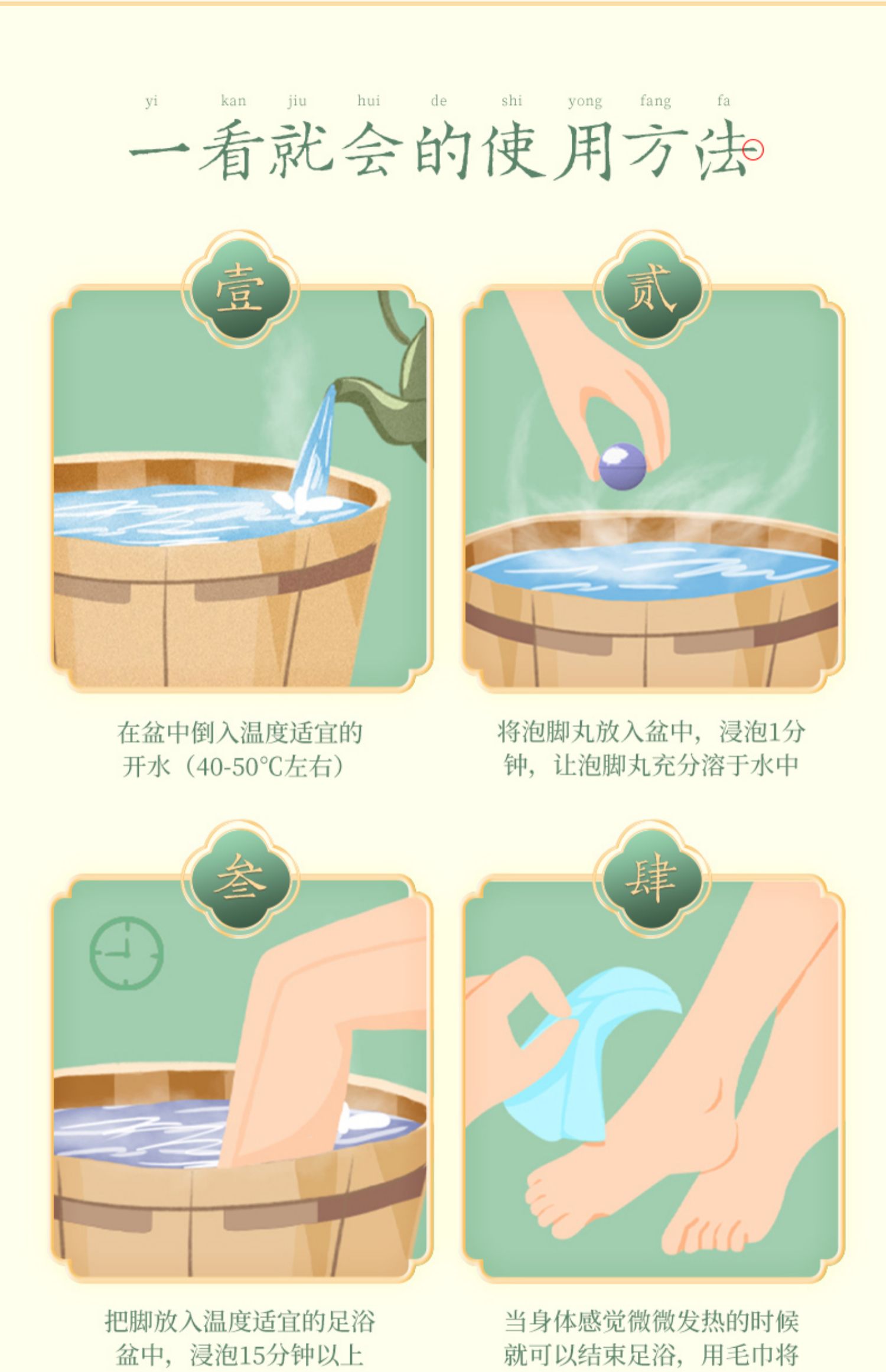 yi kan jiu hui de shi yong fang fa

一看就会的使用方法

壹

在盆中倒入温度适宜的开水（40-50°C左右）

贰

将泡脚丸放入盆中，浸泡1分钟，让泡脚丸充分溶于水中

叁

把脚放入温度适宜的足浴盆中，浸泡15分钟以上

肆

当身体感觉微微发热的时候就可以结束足浴，用毛巾将