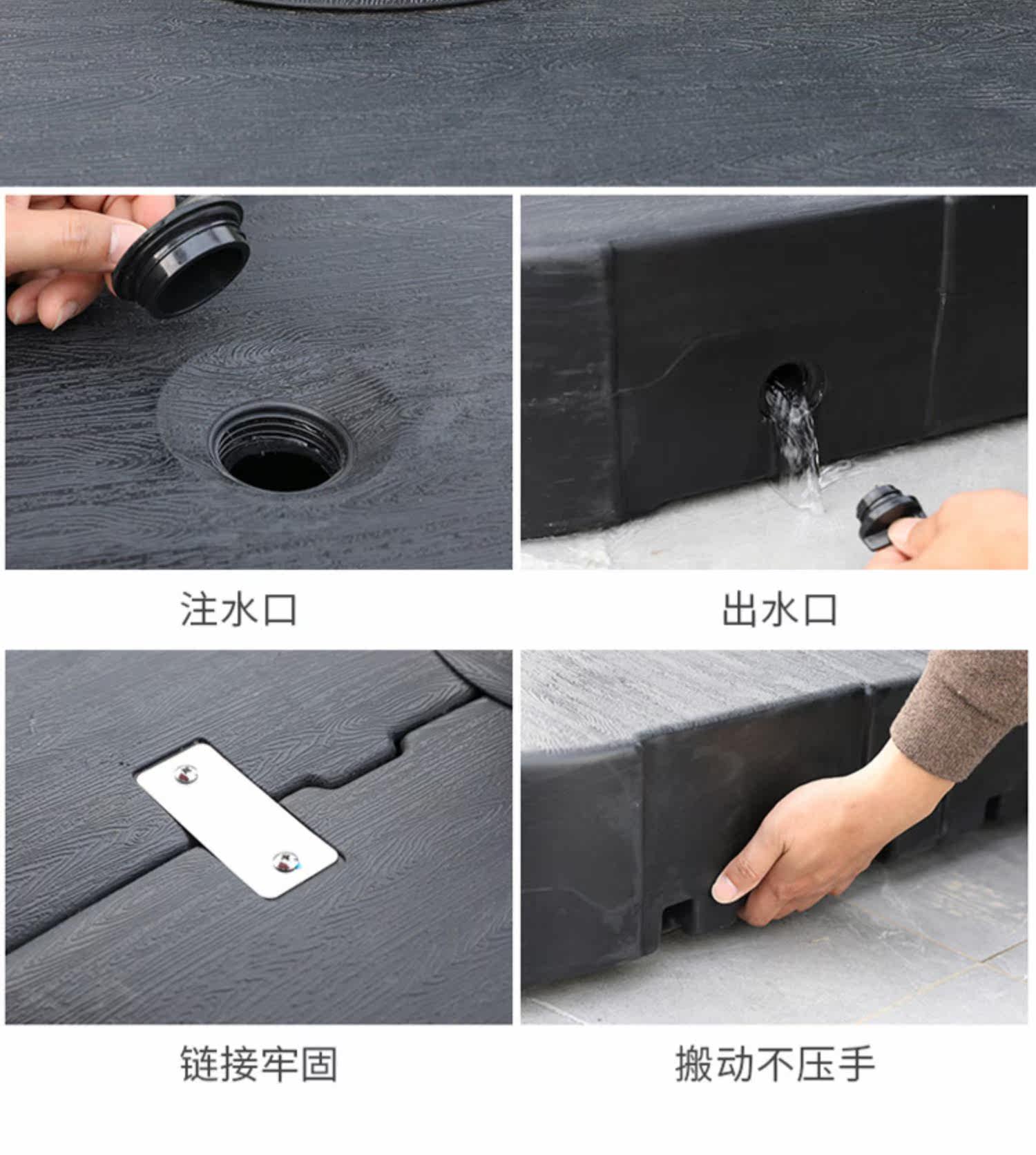 注水口

出水口

链接牢固

搬动不压手