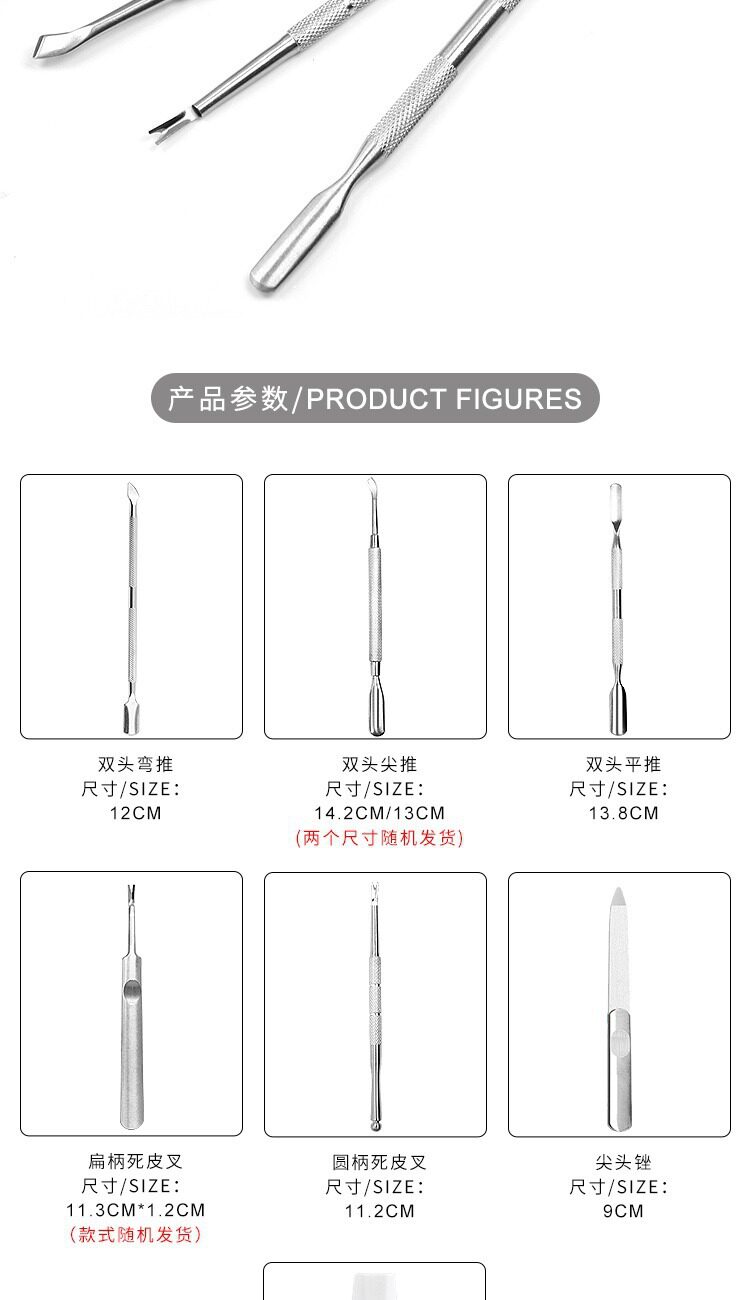 产品参数/PRODUCT FIGURES

双头弯推
尺寸/SIZE:
12CM

双头尖推
尺寸/SIZE:
14.2CM/13CM
(两个尺寸随机发货)

双头平推
尺寸/SIZE:
13.8CM

扁柄死皮叉
尺寸/SIZE:
11.3CM*1.2CM
(款式随机发货)

圆柄死皮叉
尺寸/SIZE:
11.2CM

尖头锉
尺寸/SIZE:
9CM