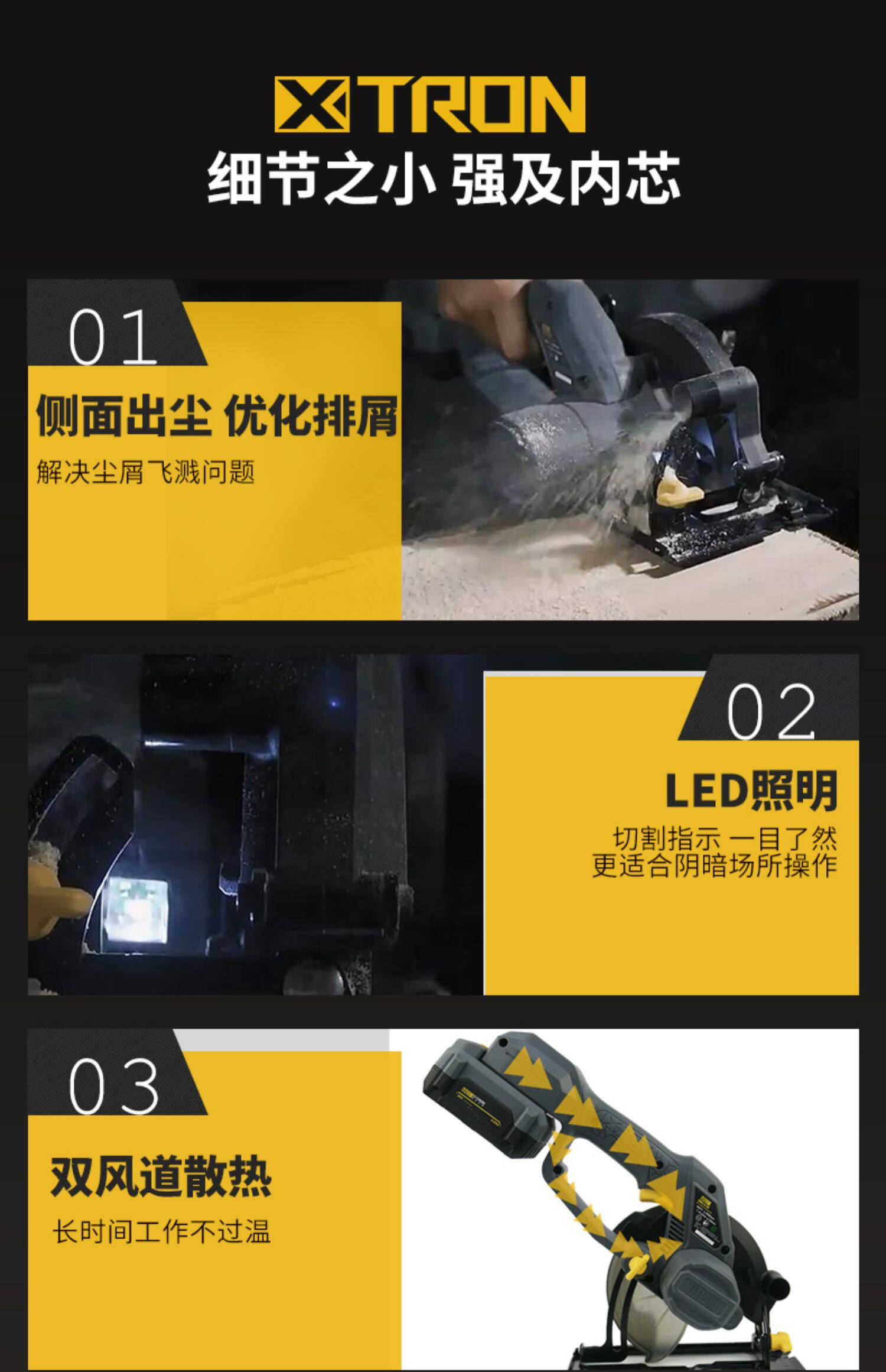 XTRON
细节之小 强及内芯

01
侧面出尘 优化排屑
解决尘屑飞溅问题

02
LED照明
切割指示 一目了然
更适合阴暗场所操作

03
双风道散热
长时间工作不过温