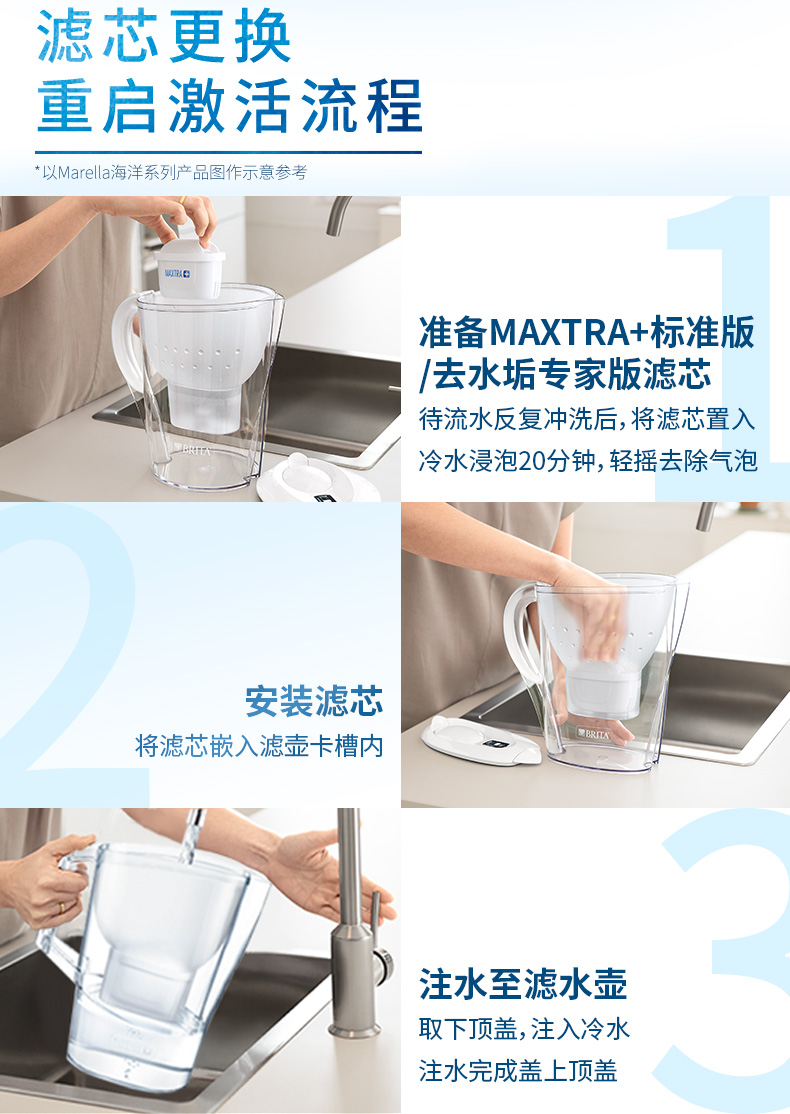 滤芯更换
重启激活流程

*以Marella海洋系列产品图作示意参考

MAXTRA

BRITA

1

准备MAXTRA+标准版/去水垢专家版滤芯

待流水反复冲洗后，将滤芯置入冷水浸泡20分钟，轻摇去除气泡

2

安装滤芯

将滤芯嵌入滤壶卡槽内

BRITA

3

注水至滤水壶

取下顶盖，注入冷水

注水完成盖上顶盖