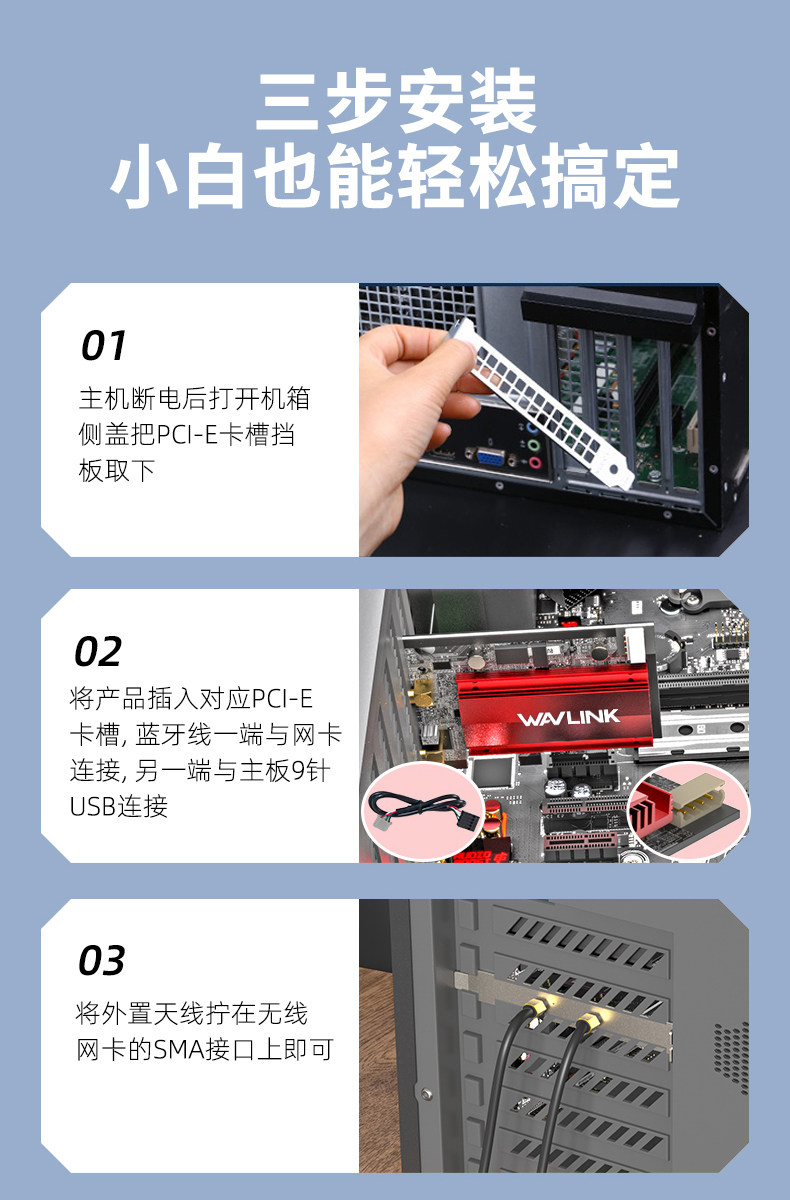 三步安装
小白也能轻松搞定

01
主机断电后打开机箱侧盖把PCI-E卡槽挡板取下

02
将产品插入对应PCI-E卡槽, 蓝牙线一端与网卡连接, 另一端与主板9针USB连接

WAVLINK

03
将外置天线拧在无线网卡的SMA接口上即可