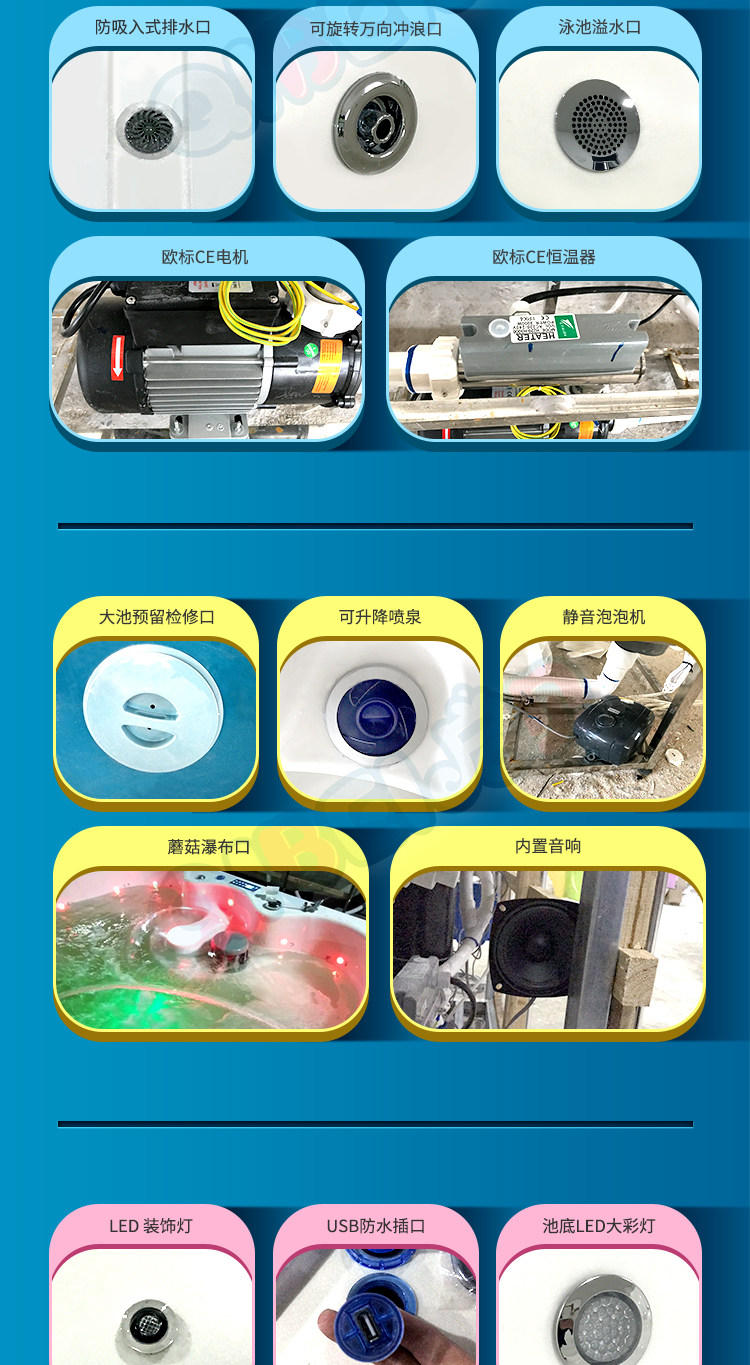 防吸入式排水口

可旋转万向冲浪口

泳池溢水口

欧标CE电机

欧标CE恒温器

HEATER

大池预留检修口

可升降喷泉

静音泡泡机

蘑菇瀑布口

内置音响

LED 装饰灯

USB防水插口

池底LED大彩灯