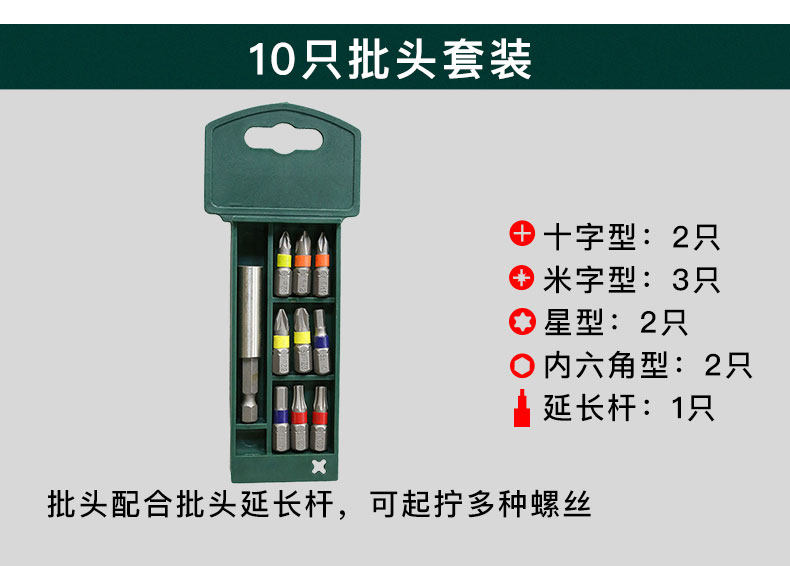 10只批头套装

十字型：2只
米字型：3只
星型：2只
内六角型：2只
延长杆：1只

批头配合批头延长杆，可起拧多种螺丝