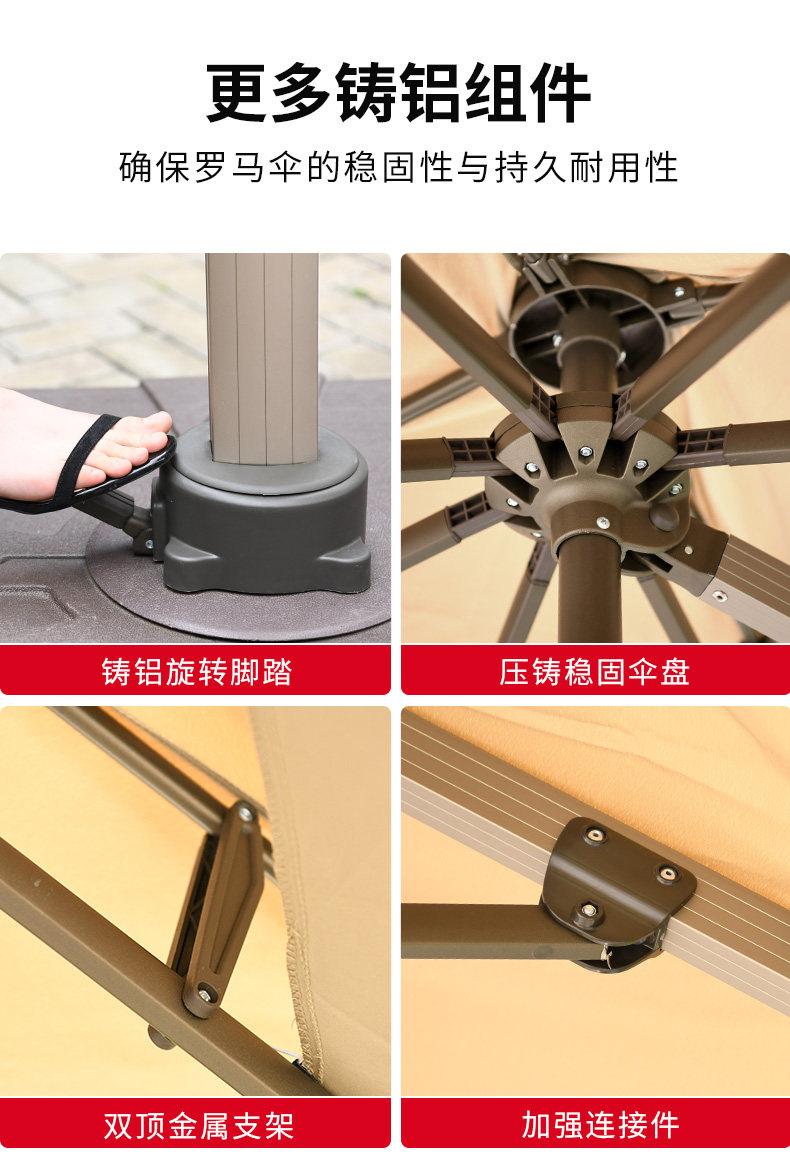 更多铸铝组件

确保罗马伞的稳固性与持久耐用性

铸铝旋转脚踏

压铸稳固伞盘

双顶金属支架

加强连接件