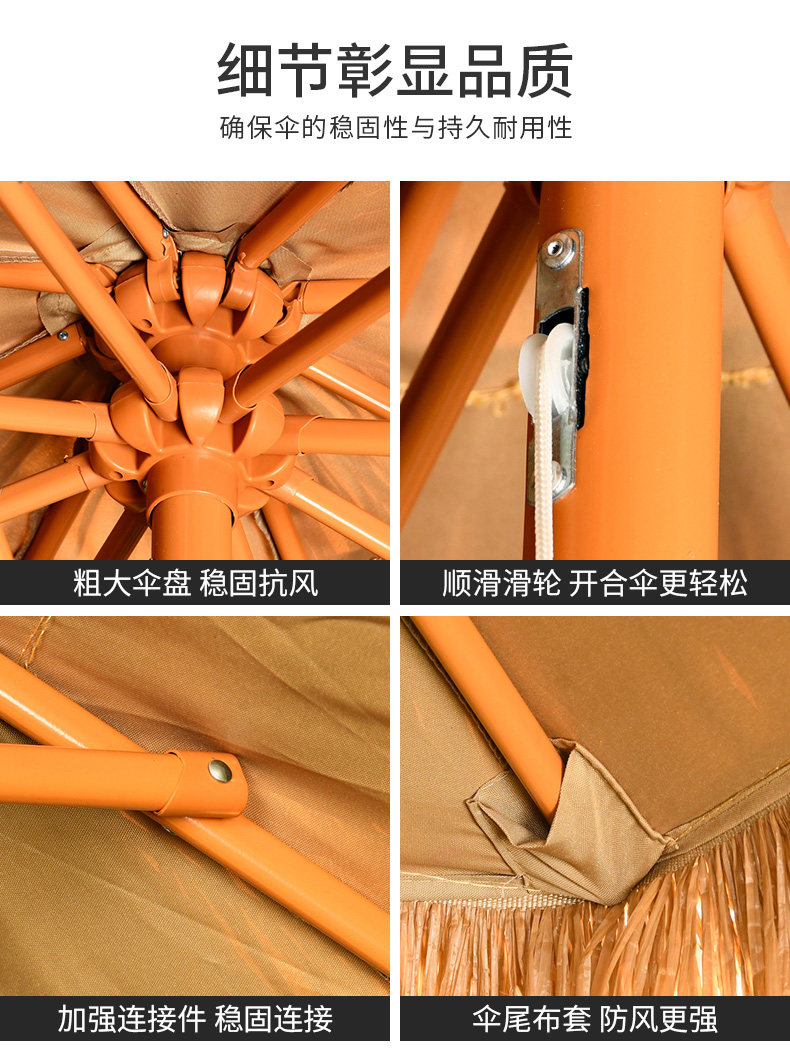 细节彰显品质

确保伞的稳固性与持久耐用性

粗大伞盘 稳固抗风

顺滑滑轮 开合伞更轻松

加强连接件 稳固连接

伞尾布套 防风更强