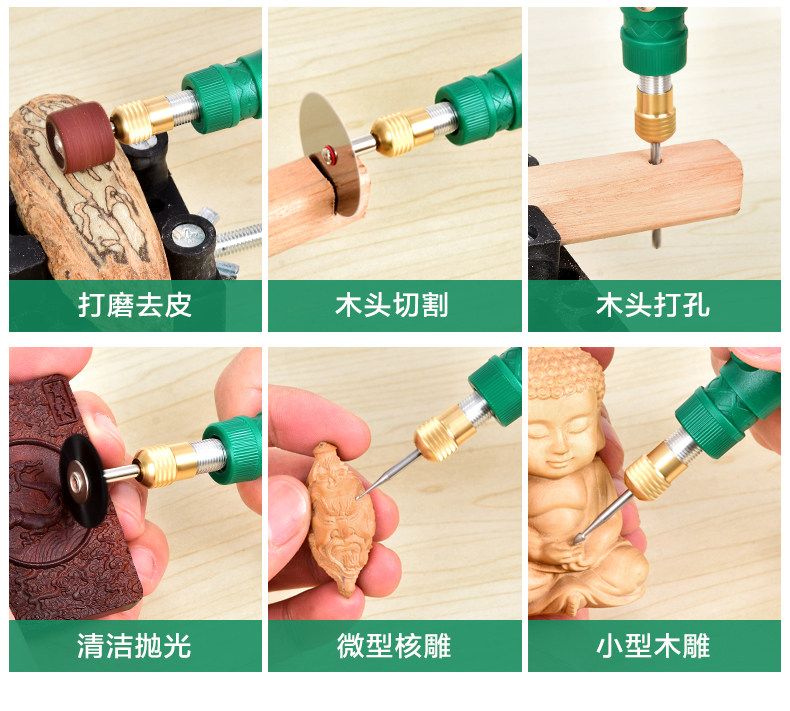 打磨去皮

木头切割

木头打孔

清洁抛光

微型核雕

小型木雕