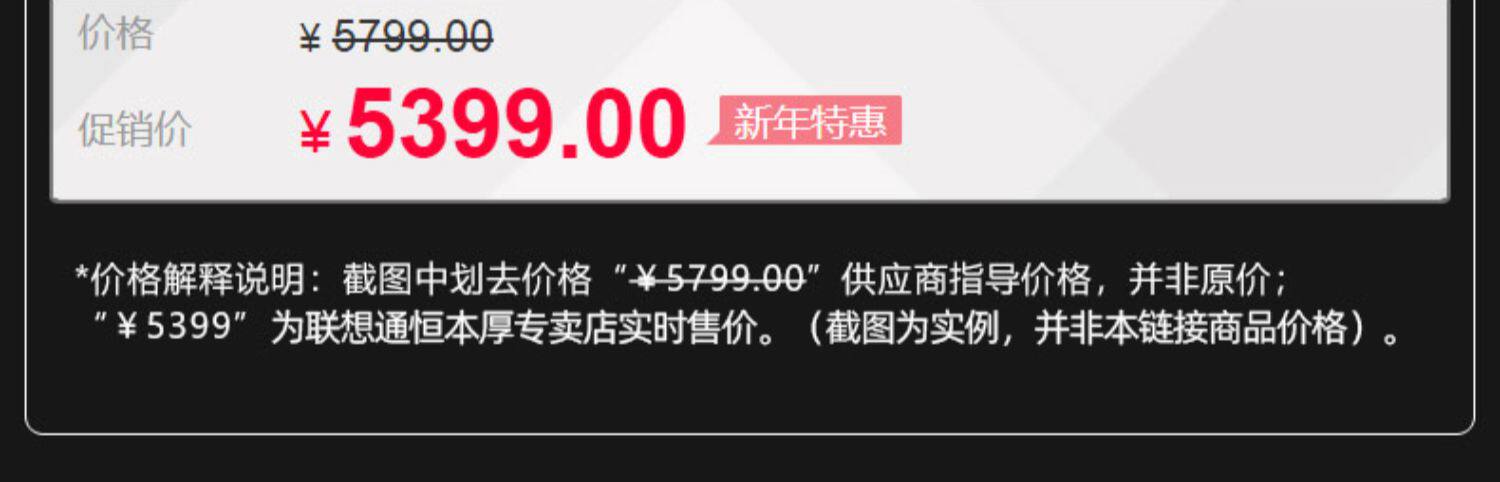 价格 ¥5799.00

促销价 ¥5399.00 新年特惠

*价格解释说明：截图中划去价格“¥5799.00”供应商指导价格，并非原价；“¥5399”为联想通恒本厚专卖店实时售价。（截图为实例，并非本链接商品价格）。