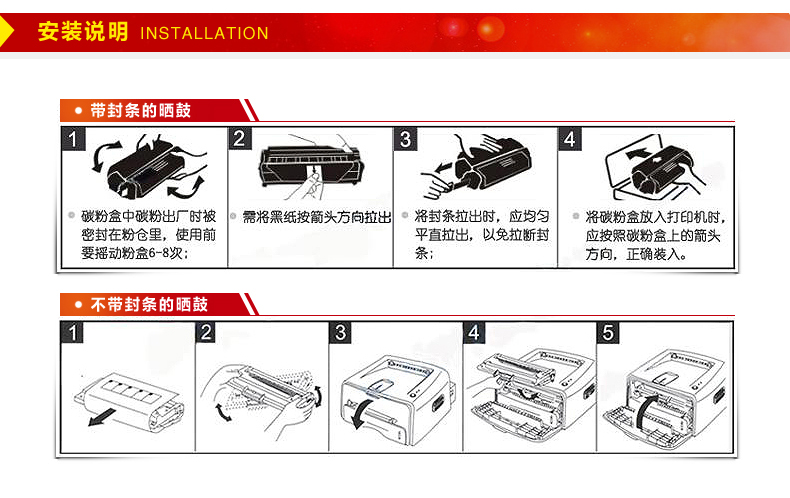 安装说明 INSTALLATION

带封条的晒鼓

1

碳粉盒中碳粉出厂时被密封在粉仓里，使用前要摇动粉盒6-8次；

2

需将黑纸按箭头方向拉出

3

将封条拉出时，应均匀平直拉出，以免拉断封条；

4

将碳粉盒放入打印机时，应按照碳粉盒上的箭头方向，正确装入。

不带封条的晒鼓

1

2

3

4

5