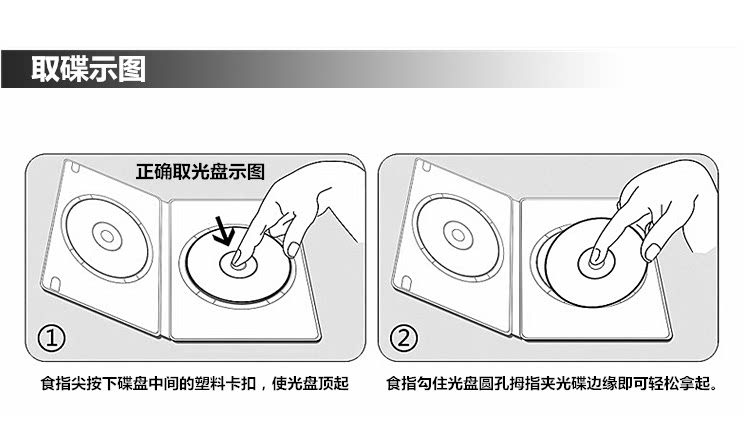 取碟示图

正确取光盘示图

①

食指尖按下碟盘中间的塑料卡扣，使光盘顶起

②

食指勾住光盘圆孔拇指夹光碟边缘即可轻松拿起。