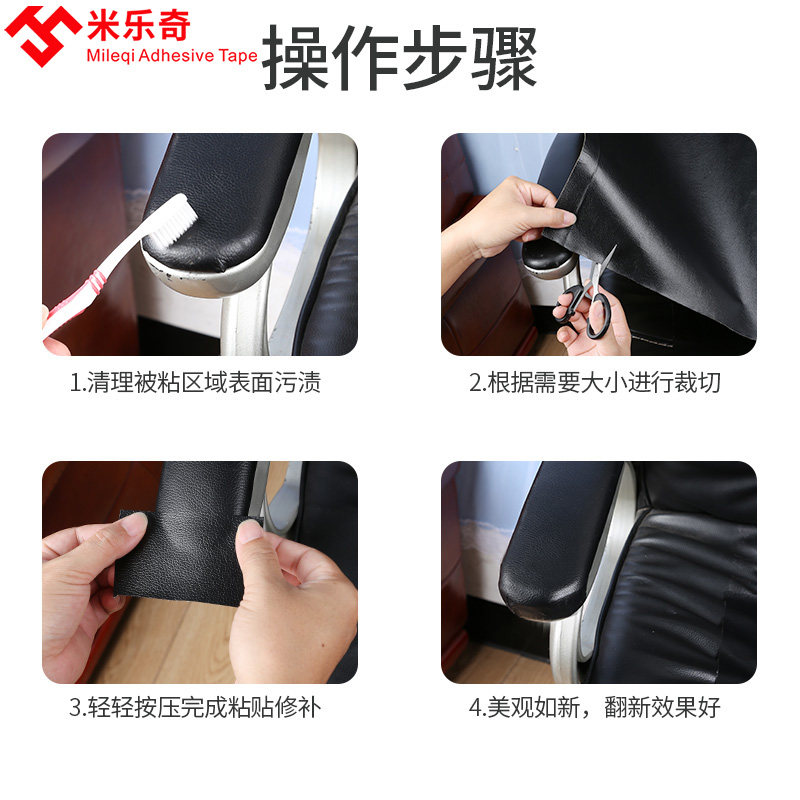 米乐奇
Mileqi Adhesive Tape
操作步骤

1.清理被粘区域表面污渍

2.根据需要大小进行裁切

3.轻轻按压完成粘贴修补

4.美观如新，翻新效果好