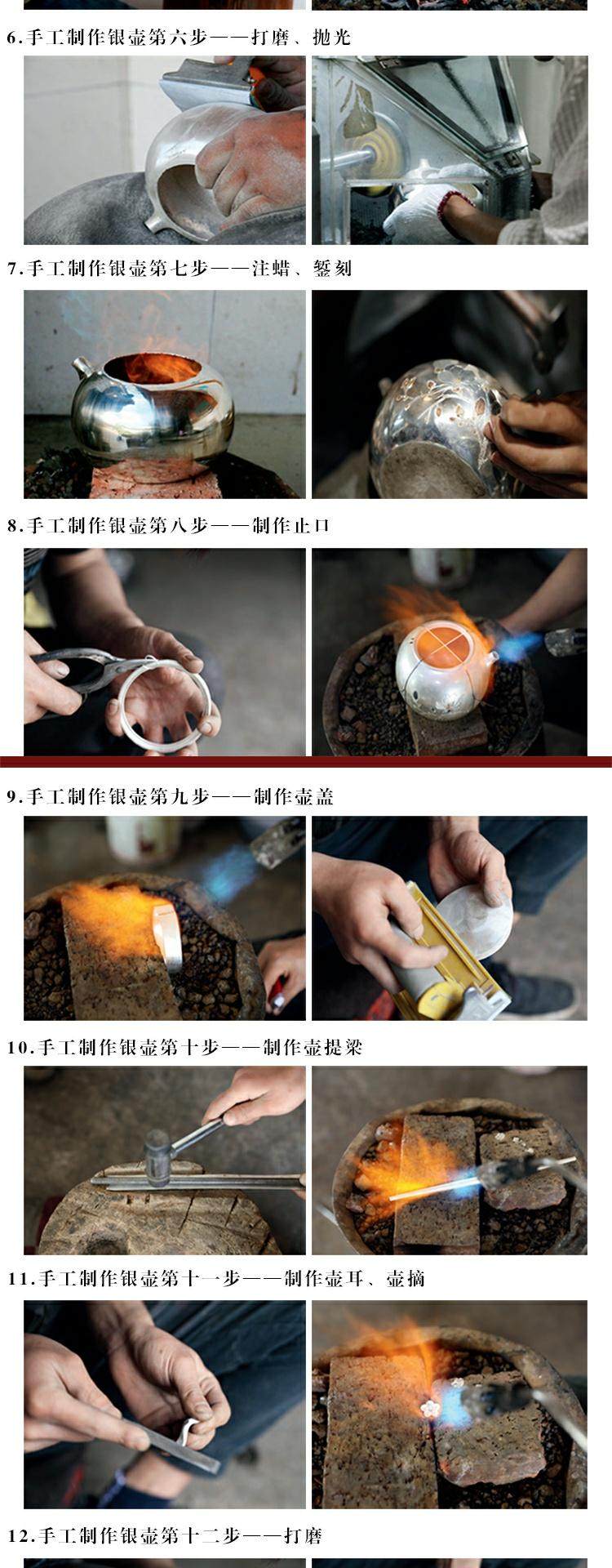 6.手工制作银壶第六步——打磨、抛光

7.手工制作银壶第七步——注蜡、錾刻

8.手工制作银壶第八步——制作止口

9.手工制作银壶第九步——制作壶盖

10.手工制作银壶第十步——制作壶提梁

11.手工制作银壶第十一步——制作壶耳、壶摘

12.手工制作银壶第十二步——打磨