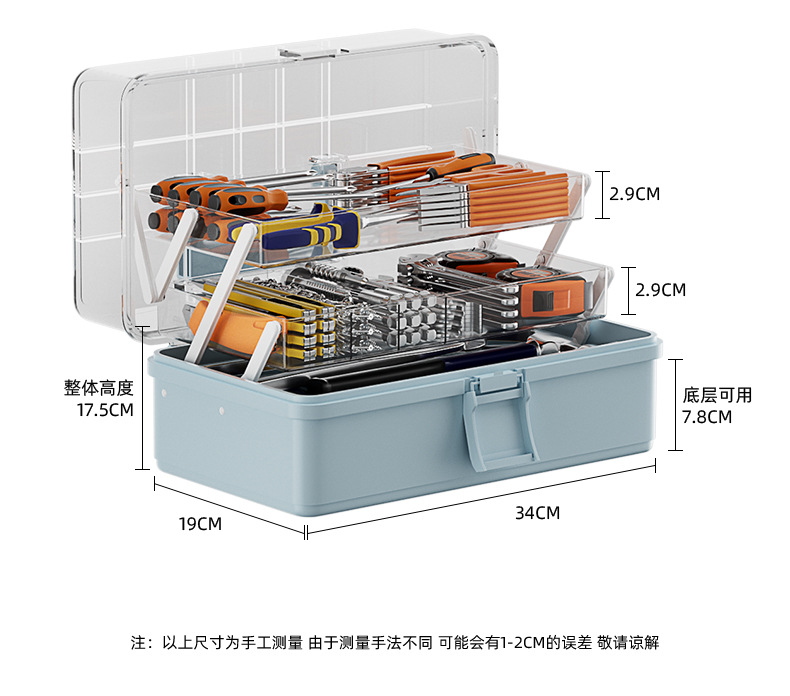 2.9CM

2.9CM

整体高度
17.5CM

底层可用
7.8CM

19CM

34CM

注：以上尺寸为手工测量 由于测量手法不同 可能会有1-2CM的误差 敬请谅解