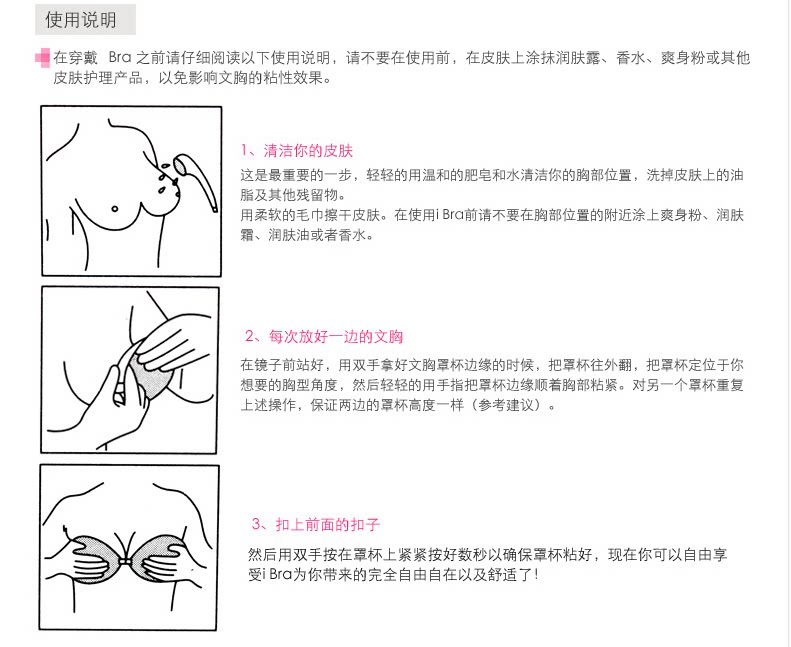 使用说明

在穿戴 Bra 之前请仔细阅读以下使用说明，请不要在使用前，在皮肤上涂抹润肤露、香水、爽身粉或其他皮肤护理产品，以免影响文胸的粘性效果。

1、清洁你的皮肤

这是最重要的一步，轻轻的用温和的肥皂和水清洁你的胸部位置，洗掉皮肤上的油脂及其他残留物。
用柔软的毛巾擦干皮肤。在使用i Bra前请不要在胸部位置的附近涂上爽身粉、润肤霜、润肤油或者香水。

2、每次放好一边的文胸

在镜子前站好，用双手拿好文胸罩杯边缘的时候，把罩杯往外翻，把罩杯定位于你想要的胸型角度，然后轻轻的用手指把罩杯边缘顺着胸部粘紧。对另一个罩杯重复上述操作，保证两边的罩杯高度一样（参考建议）。

3、扣上前面的扣子

然后用双手按在罩杯上紧紧按好数秒以确保罩杯粘好，现在你可以自由享受i Bra为你带来的完全自由自在以及舒适了！