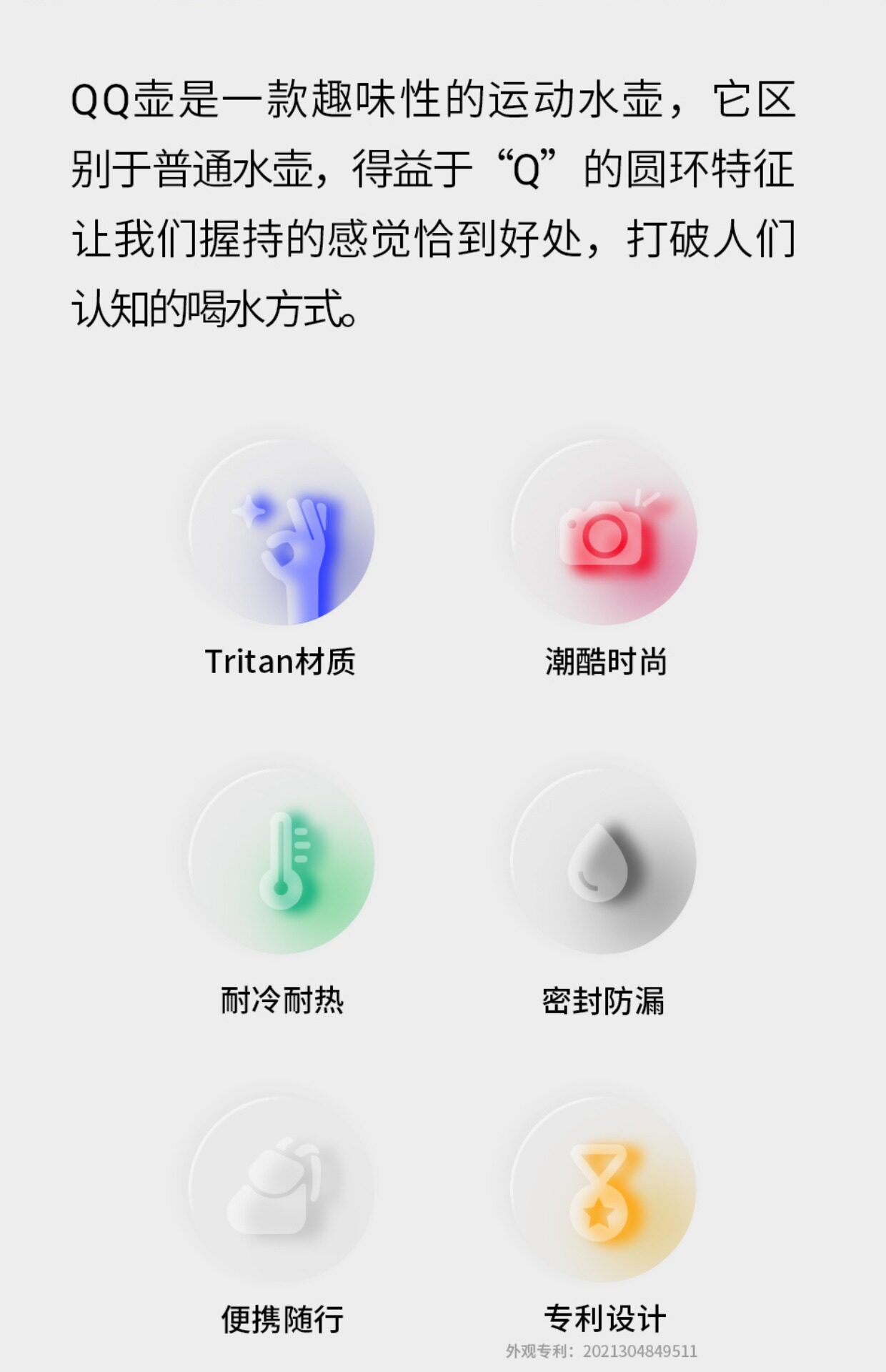 QQ壶是一款趣味性的运动水壶，它区别于普通水壶，得益于“Q”的圆环特征让我们握持的感觉恰到好处，打破人们认知的喝水方式。

Tritan材质

潮酷时尚

耐冷耐热

密封防漏

便携随行

专利设计
外观专利：2021304849511