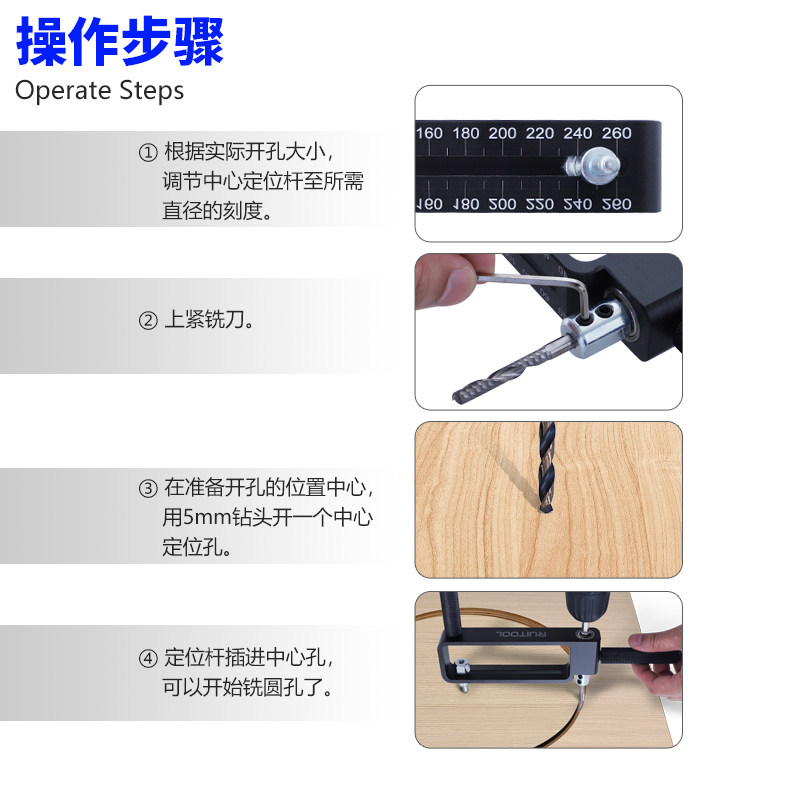 操作步骤
Operate Steps

① 根据实际开孔大小，调节中心定位杆至所需直径的刻度。

160 180 200 220 240 260

160 180 200 220 240 260

② 上紧铣刀。

③ 在准备开孔的位置中心，用5mm钻头开一个中心定位孔。

④ 定位杆插进中心孔，可以开始铣圆孔了。

RUITOOL