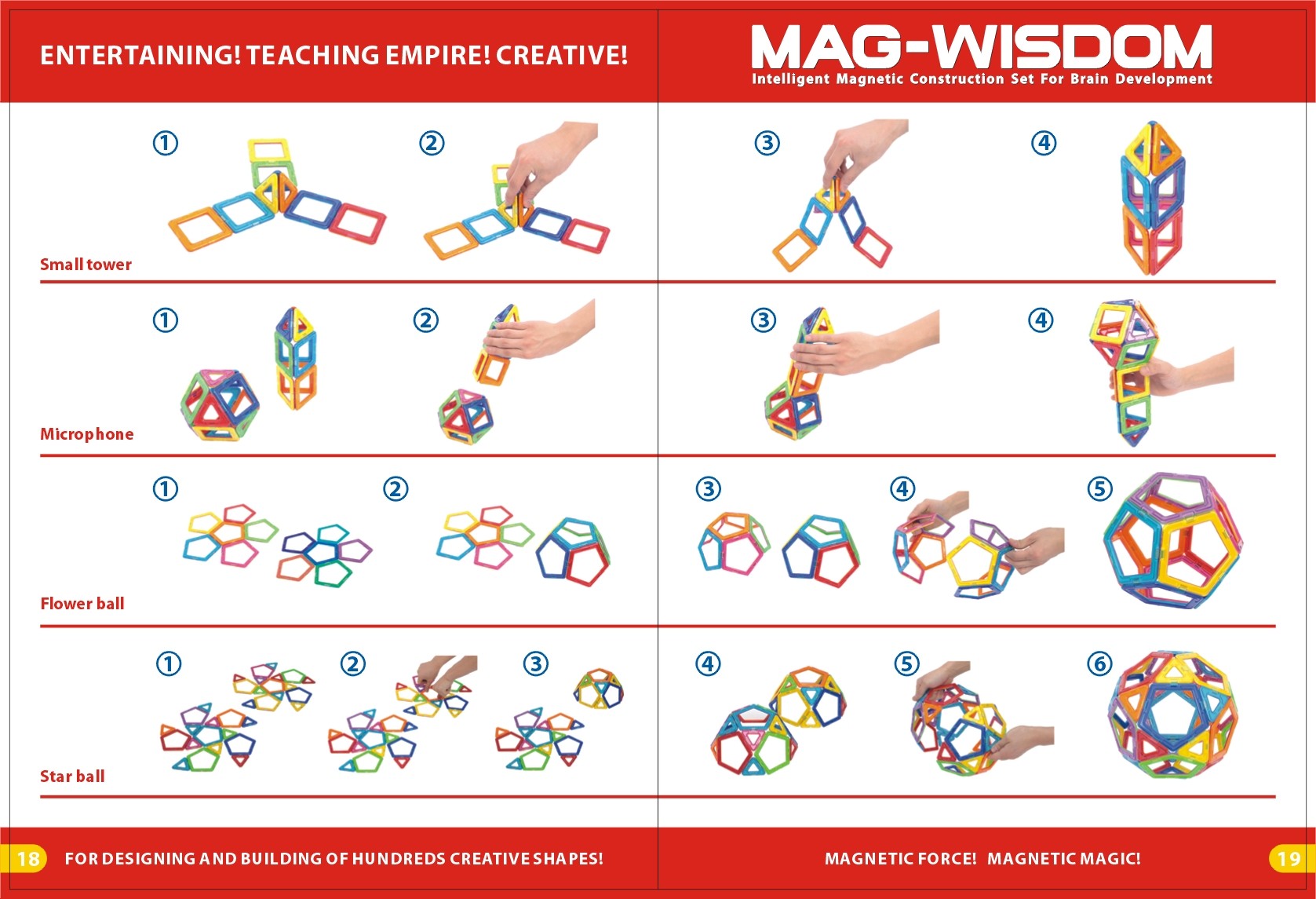 ENTERTAINING! TEACHING EMPIRE! CREATIVE!

MAG-WISDOM
Intelligent Magnetic Construction Set For Brain Development

① ② ③ ④
Small tower

① ② ③ ④
Microphone

① ② ③ ④ ⑤
Flower ball

① ② ③ ④ ⑤ ⑥
Star ball

18 FOR DESIGNING AND BUILDING OF HUNDREDS CREATIVE SHAPES!

MAGNETIC FORCE! MAGNETIC MAGIC! 19