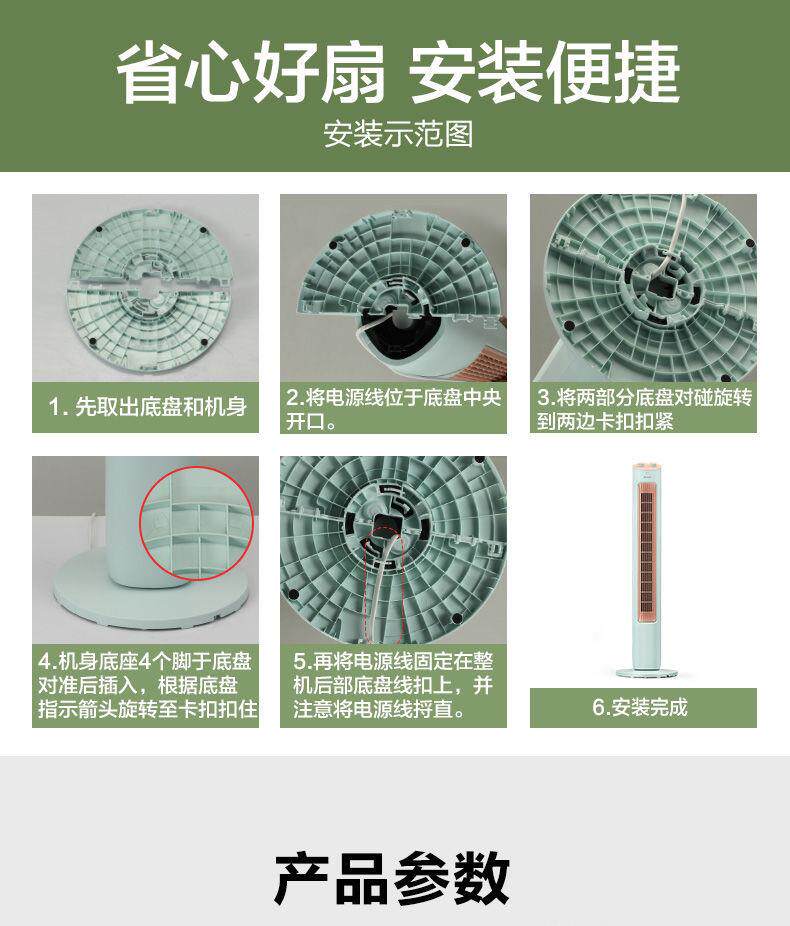 省心好扇 安装便捷

安装示范图

1. 先取出底盘和机身

2.将电源线位于底盘中央开口。

3.将两部分底盘对碰旋转到两边卡扣扣紧

4.机身底座4个脚于底盘对准后插入，根据底盘指示箭头旋转至卡扣扣住

5.再将电源线固定在整机后部底盘线扣上，并注意将电源线捋直。

6.安装完成

产品参数