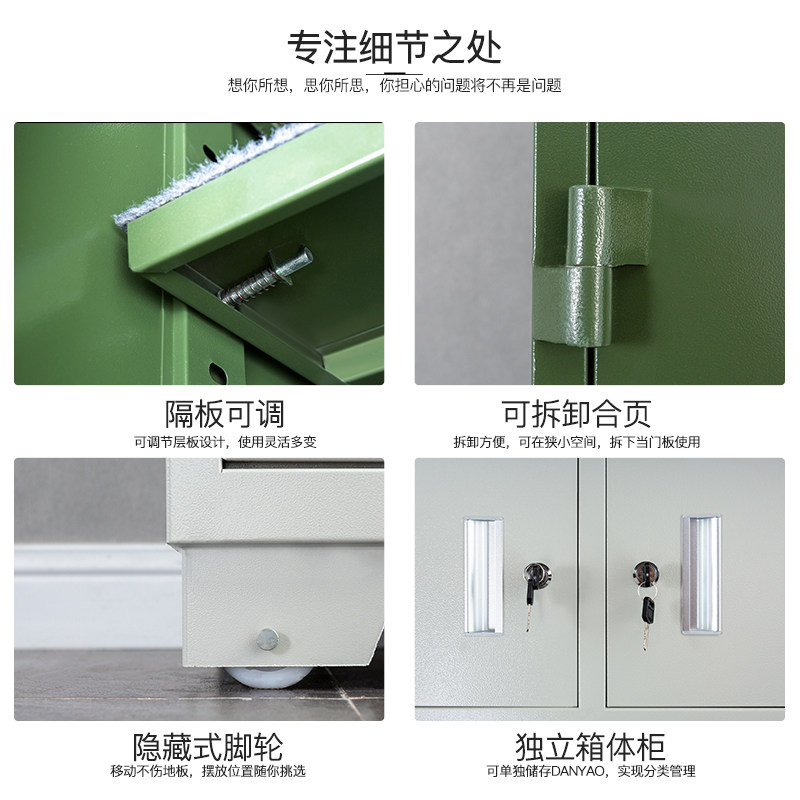 专注细节之处

想你所想，思你所思，你担心的问题将不再是问题

隔板可调

可调节层板设计，使用灵活多变

可拆卸合页

拆卸方便，可在狭小空间，拆下当门板使用

隐藏式脚轮

移动不伤地板，摆放位置随你挑选

独立箱体柜

可单独储存DANYAO，实现分类管理