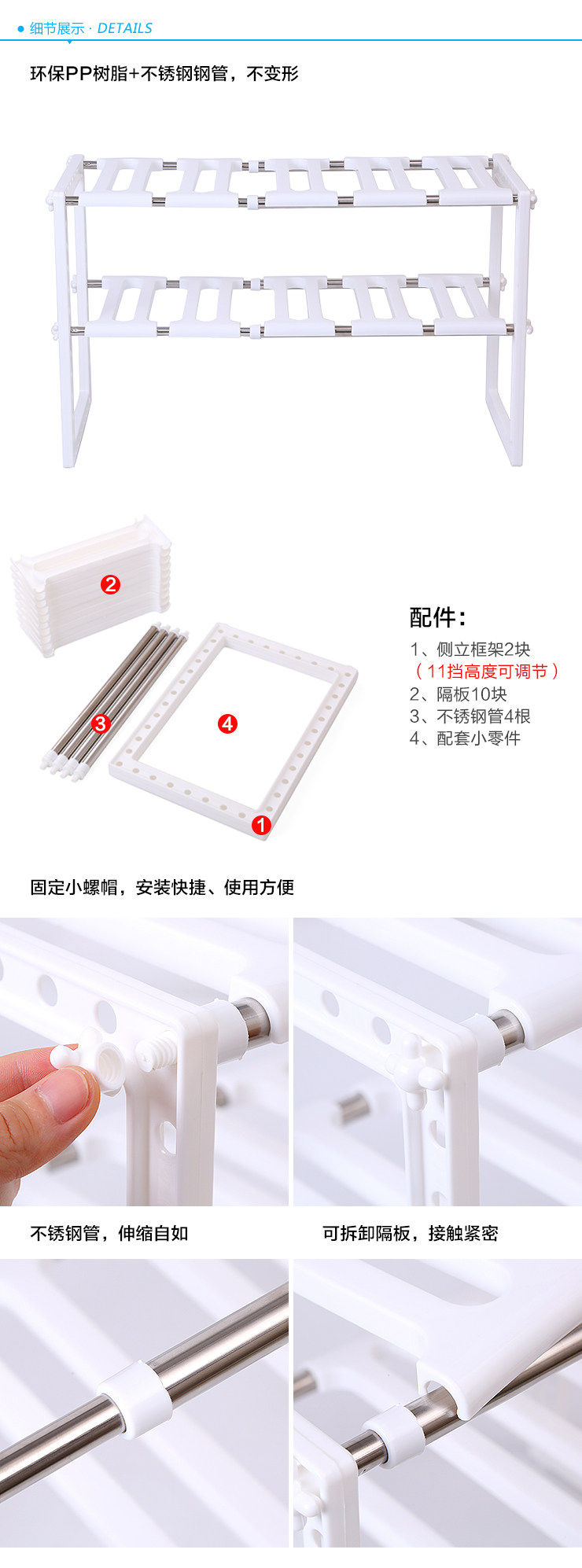 细节展示 · DETAILS

环保PP树脂+不锈钢钢管，不变形

2
3
4
1

配件：
1、侧立框架2块
（11挡高度可调节）
2、隔板10块
3、不锈钢管4根
4、配套小零件

固定小螺帽，安装快捷、使用方便

不锈钢管，伸缩自如

可拆卸隔板，接触紧密