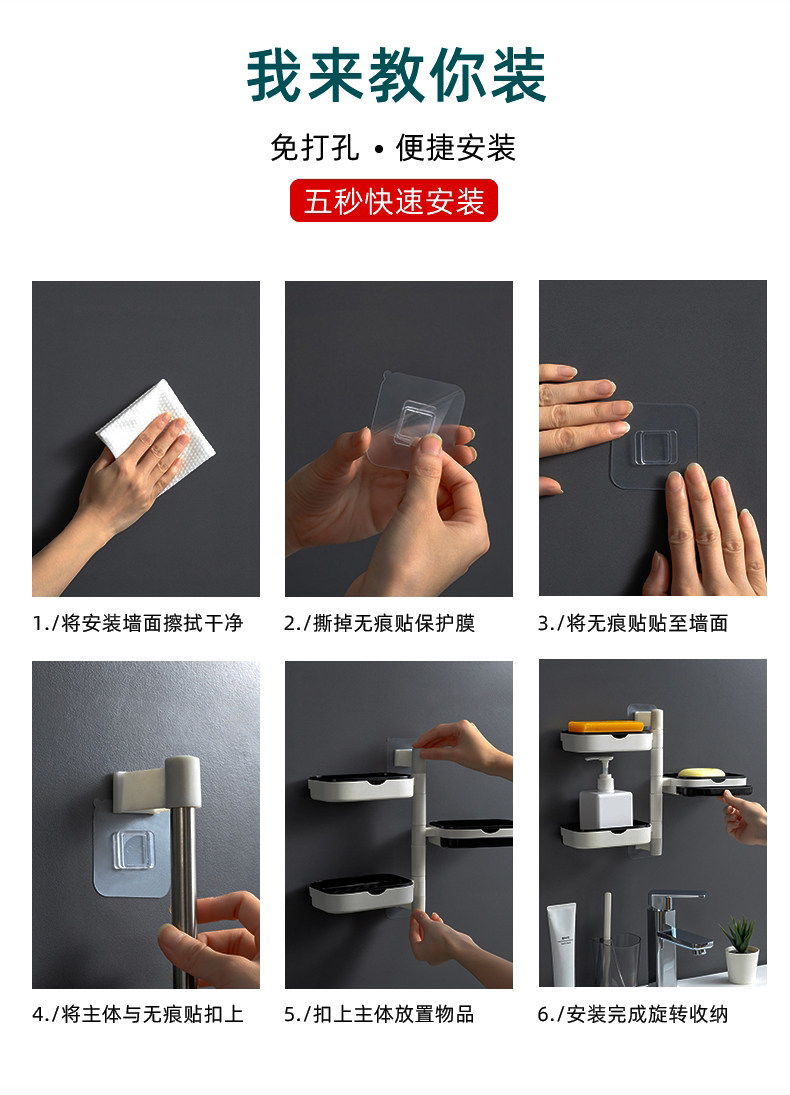 我来教你装

免打孔 • 便捷安装

五秒快速安装

1./将安装墙面擦拭干净

2./撕掉无痕贴保护膜

3./将无痕贴贴至墙面

4./将主体与无痕贴扣上

5./扣上主体放置物品

6./安装完成旋转收纳