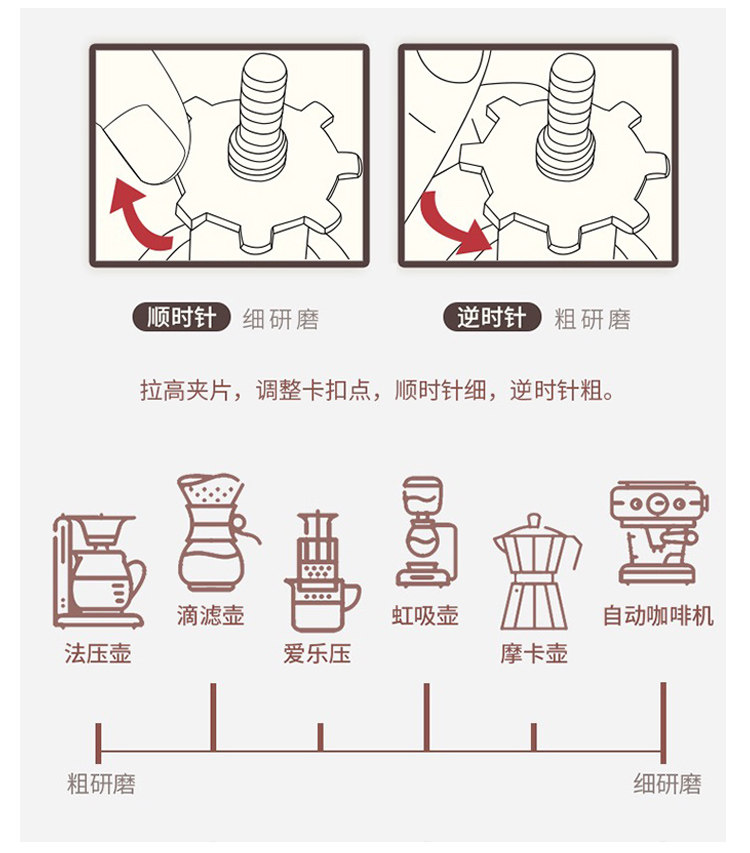 顺时针 细研磨

逆时针 粗研磨

拉高夹片，调整卡扣点，顺时针细，逆时针粗。

法压壶

滴滤壶

爱乐压

虹吸壶

摩卡壶

自动咖啡机

粗研磨

细研磨