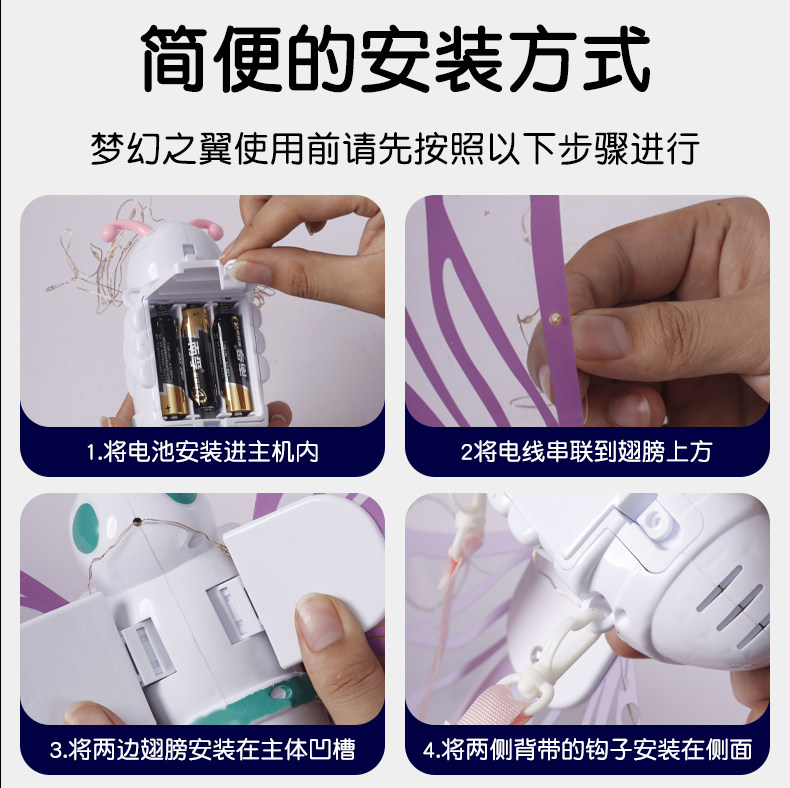 简便的安装方式

梦幻之翼使用前请先按照以下步骤进行

1.将电池安装进主机内

2将电线串联到翅膀上方

3.将两边翅膀安装在主体凹槽

4.将两侧背带的钩子安装在侧面