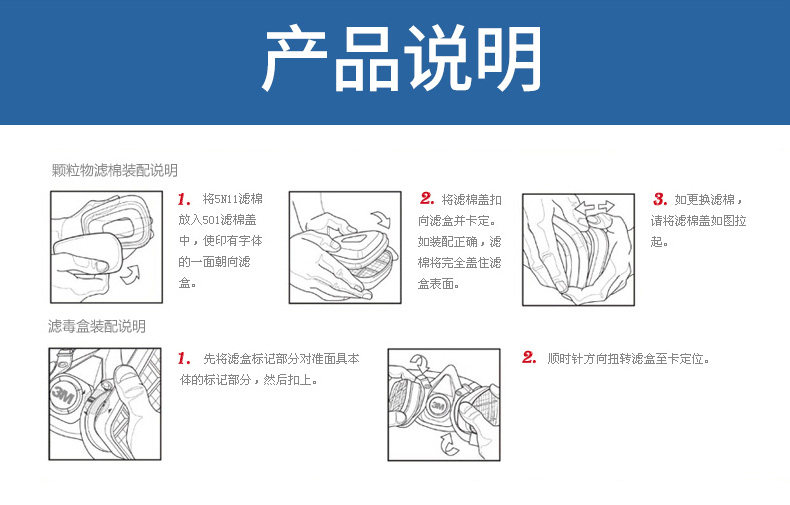 产品说明

颗粒物滤棉装配说明

1. 将5N11滤棉放入501滤棉盖中，使印有字体的一面朝向滤盒。

2. 将滤棉盖扣向滤盒并卡定。如装配正确，滤棉将完全盖住滤盒表面。

3. 如更换滤棉，请将滤棉盖如图拉起。

滤毒盒装配说明

3M

1. 先将滤盒标记部分对准面具本体的标记部分，然后扣上。

3M

2. 顺时针方向扭转滤盒至卡定位。