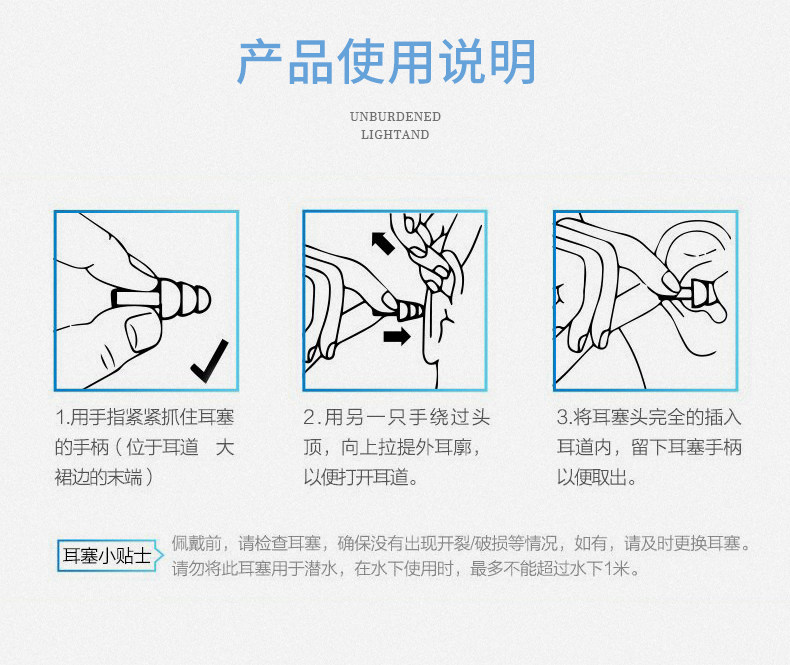 产品使用说明

UNBURDENED
LIGHTAND

1.用手指紧紧抓住耳塞的手柄（位于耳道 大裙边的末端）

2.用另一只手绕过头顶，向上拉提外耳廓，以便打开耳道。

3.将耳塞头完全的插入耳道内，留下耳塞手柄以便取出。

耳塞小贴士

佩戴前，请检查耳塞，确保没有出现开裂/破损等情况，如有，请及时更换耳塞。
请勿将此耳塞用于潜水，在水下使用时，最多不能超过水下1米。