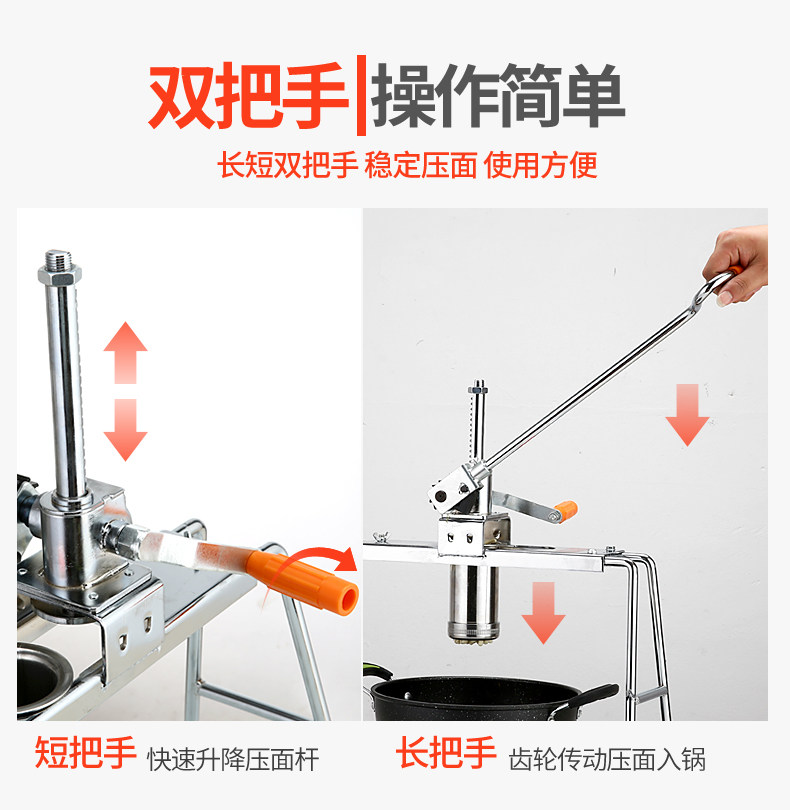 双把手|操作简单

长短双把手 稳定压面 使用方便

短把手 快速升降压面杆

长把手 齿轮传动压面入锅