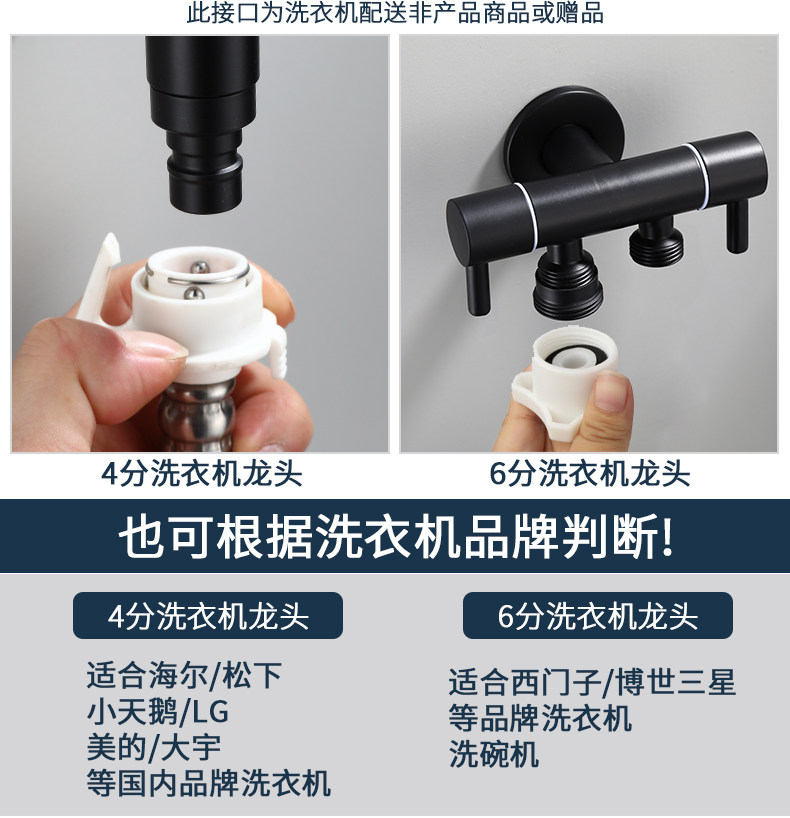 此接口为洗衣机配送非产品商品或赠品

4分洗衣机龙头

6分洗衣机龙头

也可根据洗衣机品牌判断!

4分洗衣机龙头

适合海尔/松下
小天鹅/LG
美的/大宇
等国内品牌洗衣机

6分洗衣机龙头

适合西门子/博世三星
等品牌洗衣机
洗碗机