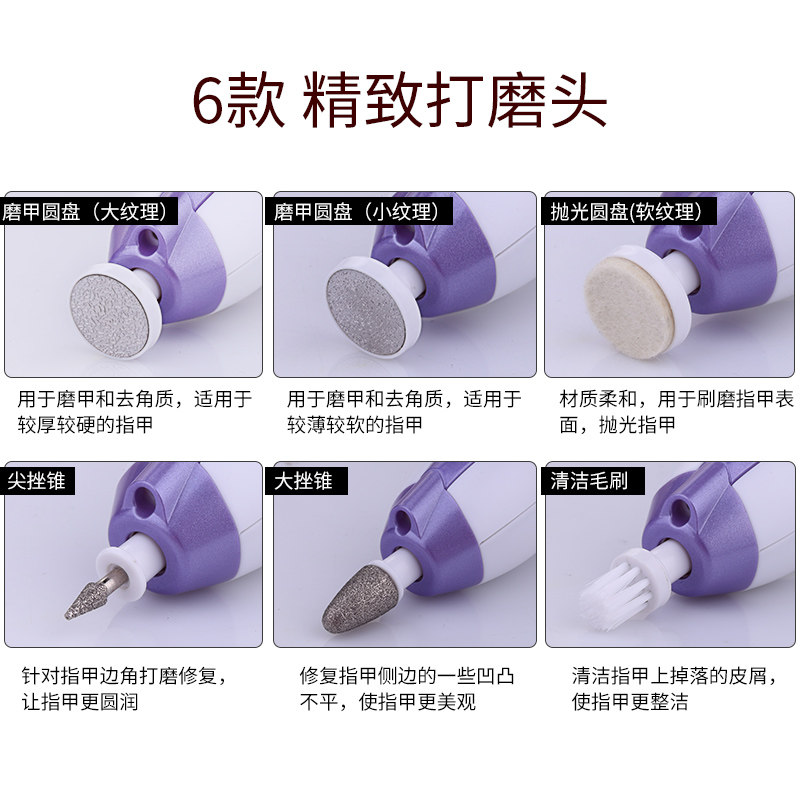 6款 精致打磨头

磨甲圆盘（大纹理）

用于磨甲和去角质，适用于较厚较硬的指甲

磨甲圆盘（小纹理）

用于磨甲和去角质，适用于较薄较软的指甲

抛光圆盘(软纹理)

材质柔和，用于刷磨指甲表面，抛光指甲

尖挫锥

针对指甲边角打磨修复，让指甲更圆润

大挫锥

修复指甲侧边的一些凹凸不平，使指甲更美观

清洁毛刷

清洁指甲上掉落的皮屑，使指甲更整洁