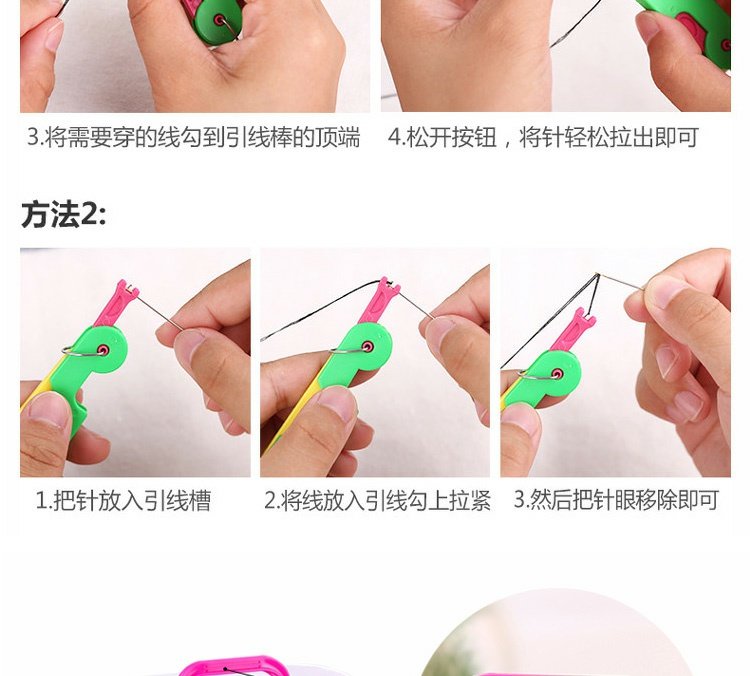 3.将需要穿的线勾到引线棒的顶端

4.松开按钮，将针轻松拉出即可

方法2:

1.把针放入引线槽

2.将线放入引线勾上拉紧

3.然后把针眼移除即可