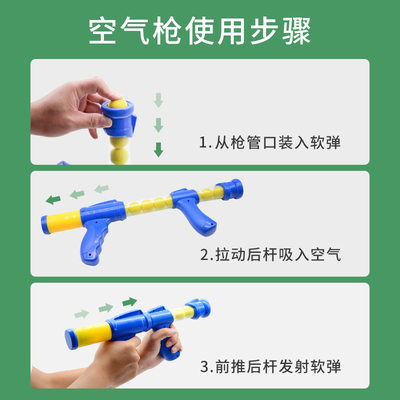 空气枪使用步骤

1.从枪管口装入软弹

2.拉动后杆吸入空气

3.前推后杆发射软弹