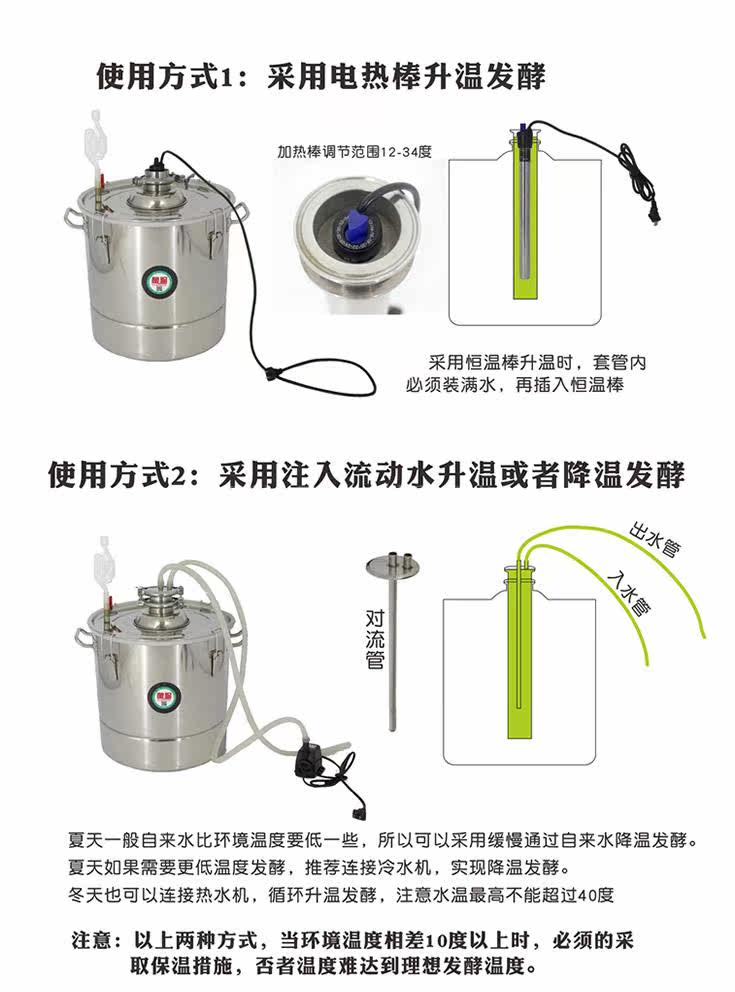 使用方式1：采用电热棒升温发酵

加热棒调节范围12-34度

采用恒温棒升温时，套管内必须装满水，再插入恒温棒

使用方式2：采用注入流动水升温或者降温发酵

对流管

出水管

入水管

夏天一般自来水比环境温度要低一些，所以可以采用缓慢通过自来水降温发酵。
夏天如果需要更低温度发酵，推荐连接冷水机，实现降温发酵。
冬天也可以连接热水机，循环升温发酵，注意水温最高不能超过40度

注意：以上两种方式，当环境温度相差10度以上时，必须的采取保温措施，否者温度难达到理想发酵温度。