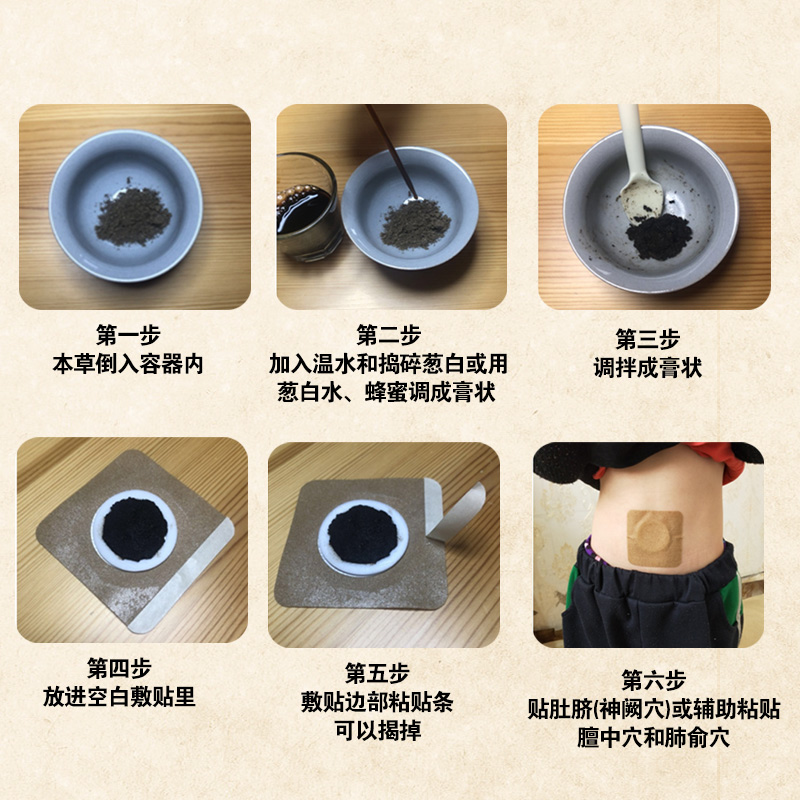 第一步
本草倒入容器内

第二步
加入温水和捣碎葱白或用葱白水、蜂蜜调成膏状

第三步
调拌成膏状

第四步
放进空白敷贴里

第五步
敷贴边部粘贴条可以揭掉

第六步
贴肚脐(神阙穴)或辅助粘贴膻中穴和肺俞穴