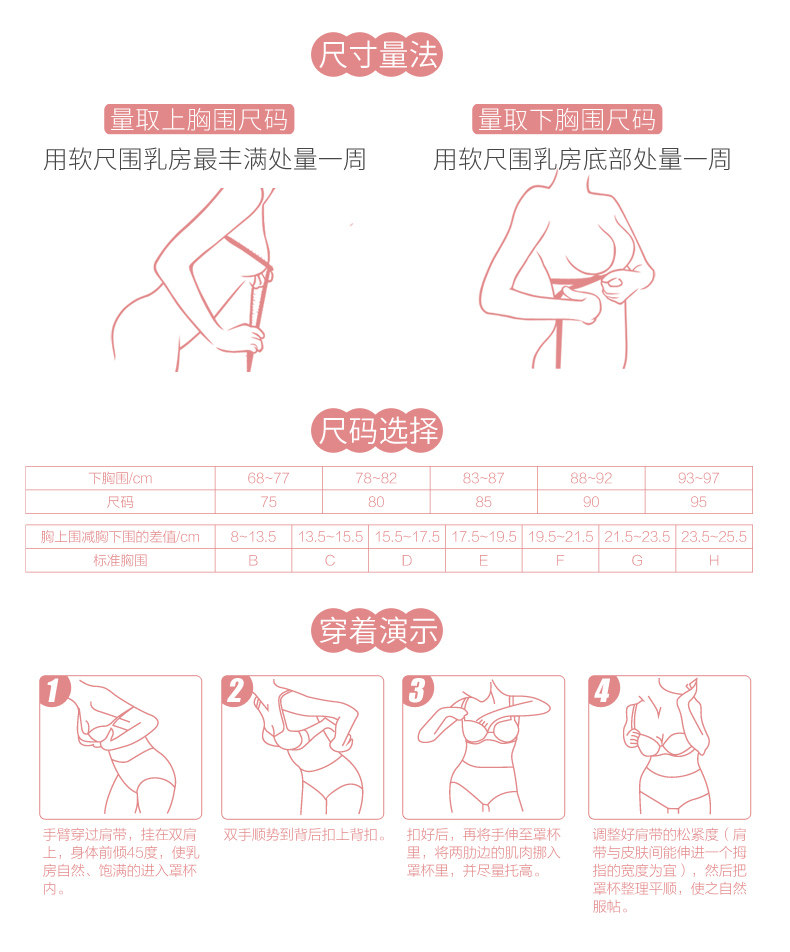 尺寸量法

量取上胸围尺码
用软尺围乳房最丰满处量一周

量取下胸围尺码
用软尺围乳房底部处量一周

尺码选择

| 下胸围/cm | 68~77 | 78~82 | 83~87 | 88~92 | 93~97 |
|---|---|---|---|---|---|
| 尺码 | 75 | 80 | 85 | 90 | 95 |

| 胸上围减胸下围的差值/cm | 8~13.5 | 13.5~15.5 | 15.5~17.5 | 17.5~19.5 | 19.5~21.5 | 21.5~23.5 | 23.5~25.5 |
|---|---|---|---|---|---|---|---|
| 标准胸围 | B | C | D | E | F | G | H |

穿着演示

1
手臂穿过肩带，挂在双肩上，身体前倾45度，使乳房自然、饱满的进入罩杯内。

2
双手顺势到背后扣上背扣。

3
扣好后，再将手伸至罩杯里，将两肋边的肌肉挪入罩杯里，并尽量托高。

4
调整好肩带的松紧度（肩带与皮肤间能伸进一个拇指的宽度为宜），然后把罩杯整理平顺，使之自然服帖。