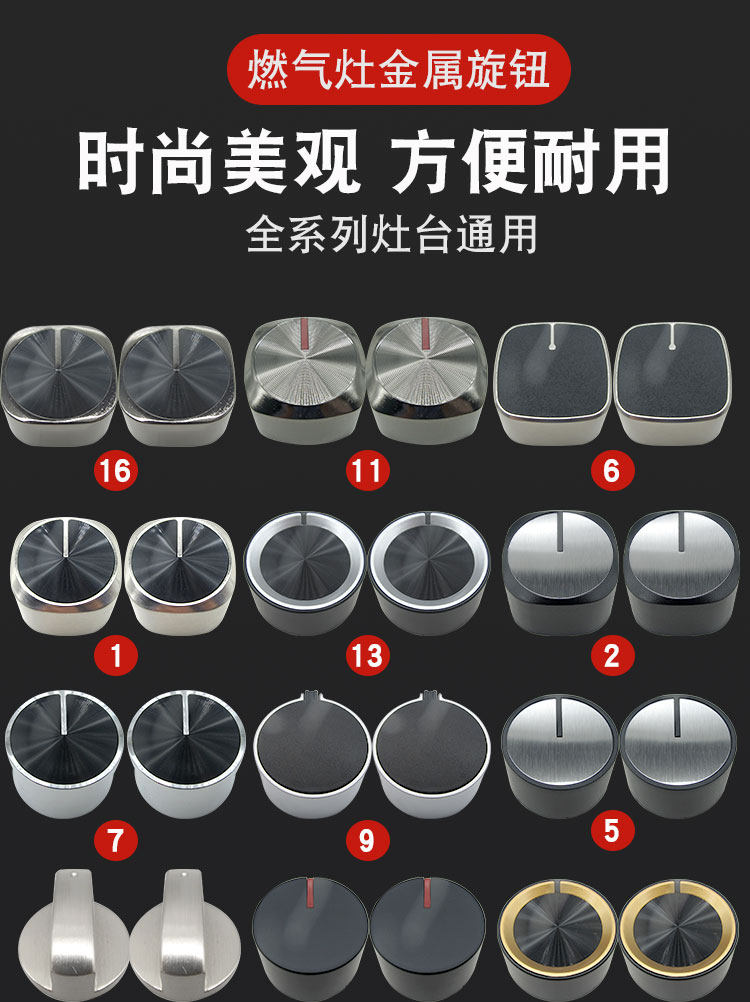 燃气灶金属旋钮

时尚美观 方便耐用

全系列灶台通用

16

11

6

1

13

2

7

9

5