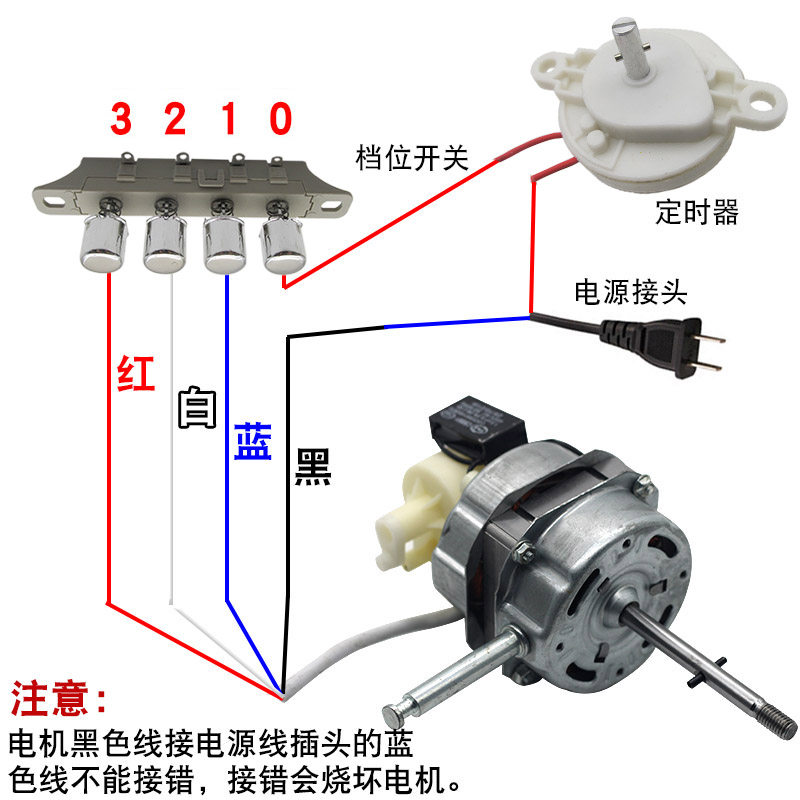 3 2 1 0

档位开关

定时器

电源接头

红

白

蓝

黑

注意:
电机黑色线接电源线插头的蓝色线不能接错，接错会烧坏电机。