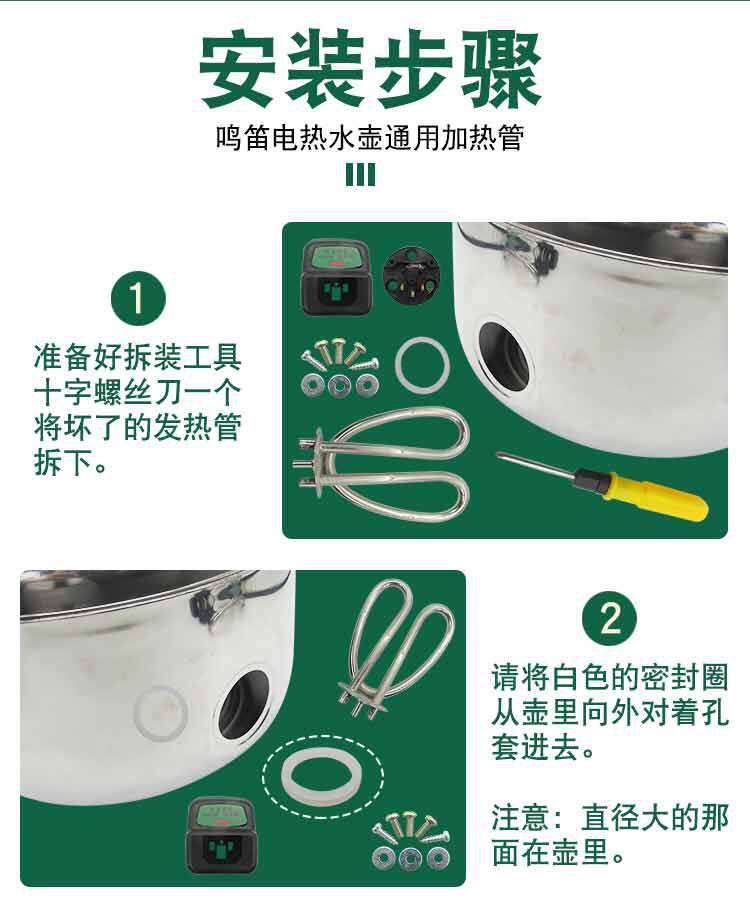 安装步骤

鸣笛电热水壶通用加热管

1

准备好拆装工具十字螺丝刀一个将坏了的发热管拆下。

2

请将白色的密封圈从壶里向外对着孔套进去。

注意：直径大的那面在壶里。