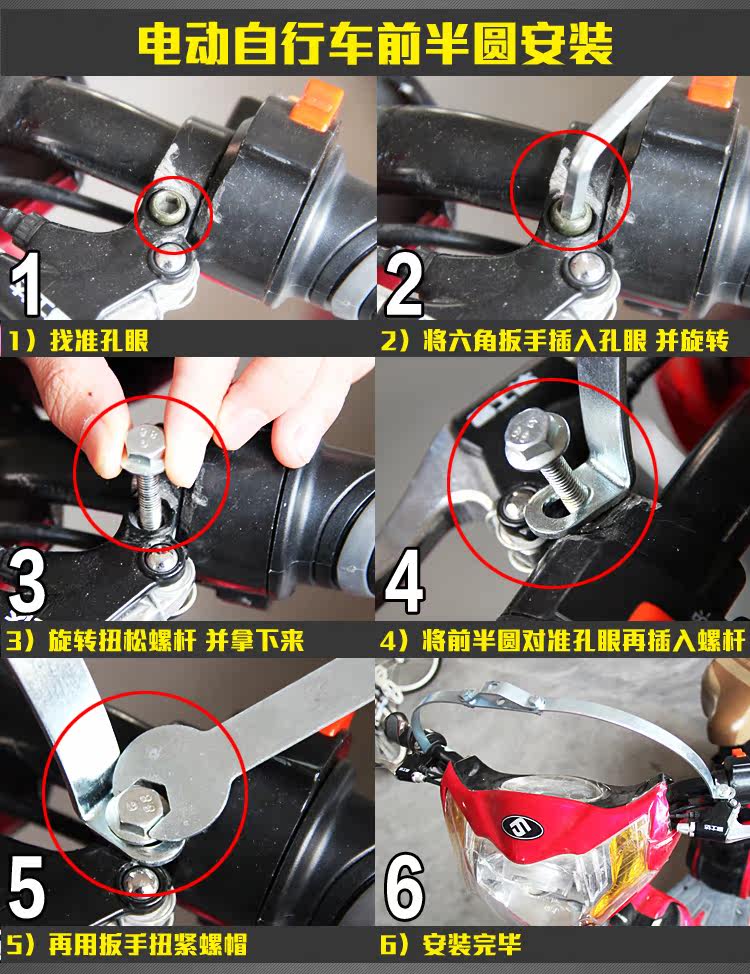 电动自行车前半圆安装

1

1）找准孔眼

2

2）将六角扳手插入孔眼 并旋转

3

3）旋转扭松螺杆 并拿下来

4

4）将前半圆对准孔眼再插入螺杆

5

5）再用扳手扭紧螺帽

6

6）安装完毕