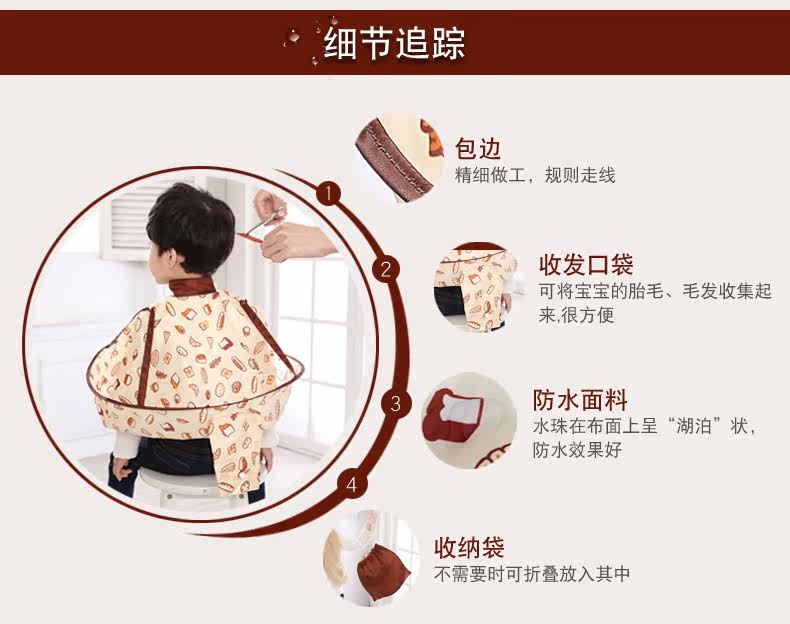 细节追踪

1

包边
精细做工，规则走线

2

收发口袋
可将宝宝的胎毛、毛发收集起来,很方便

3

防水面料
水珠在布面上呈“湖泊”状，防水效果好

4

收纳袋
不需要时可折叠放入其中