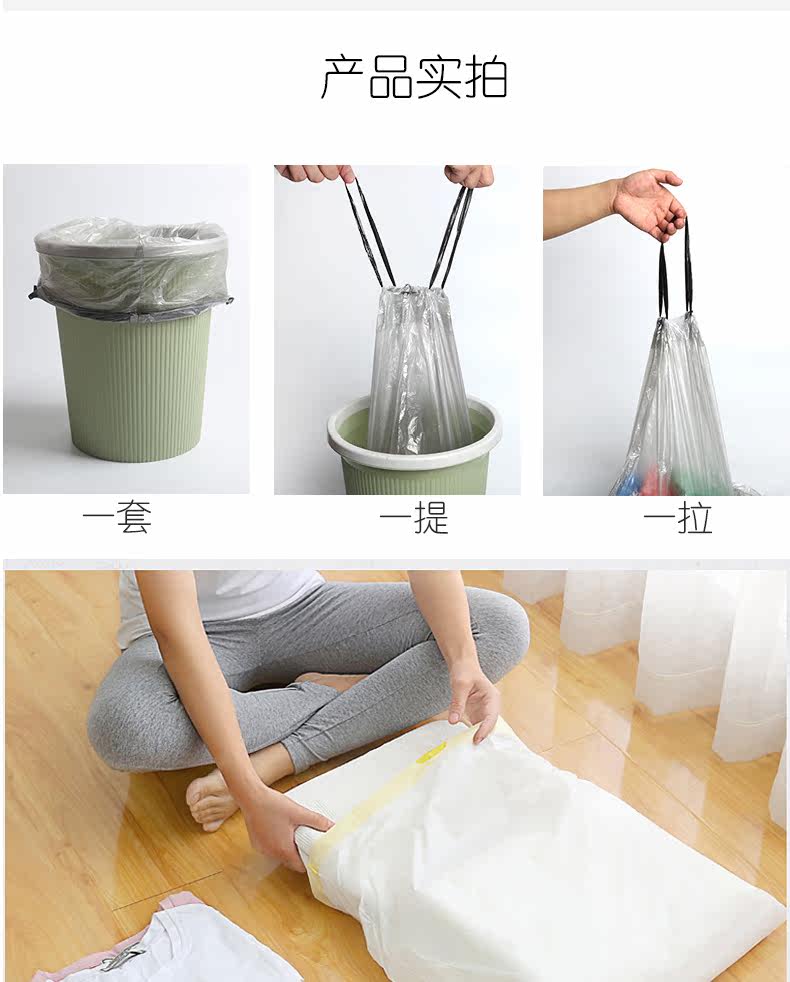 产品实拍

一套

一提

一拉